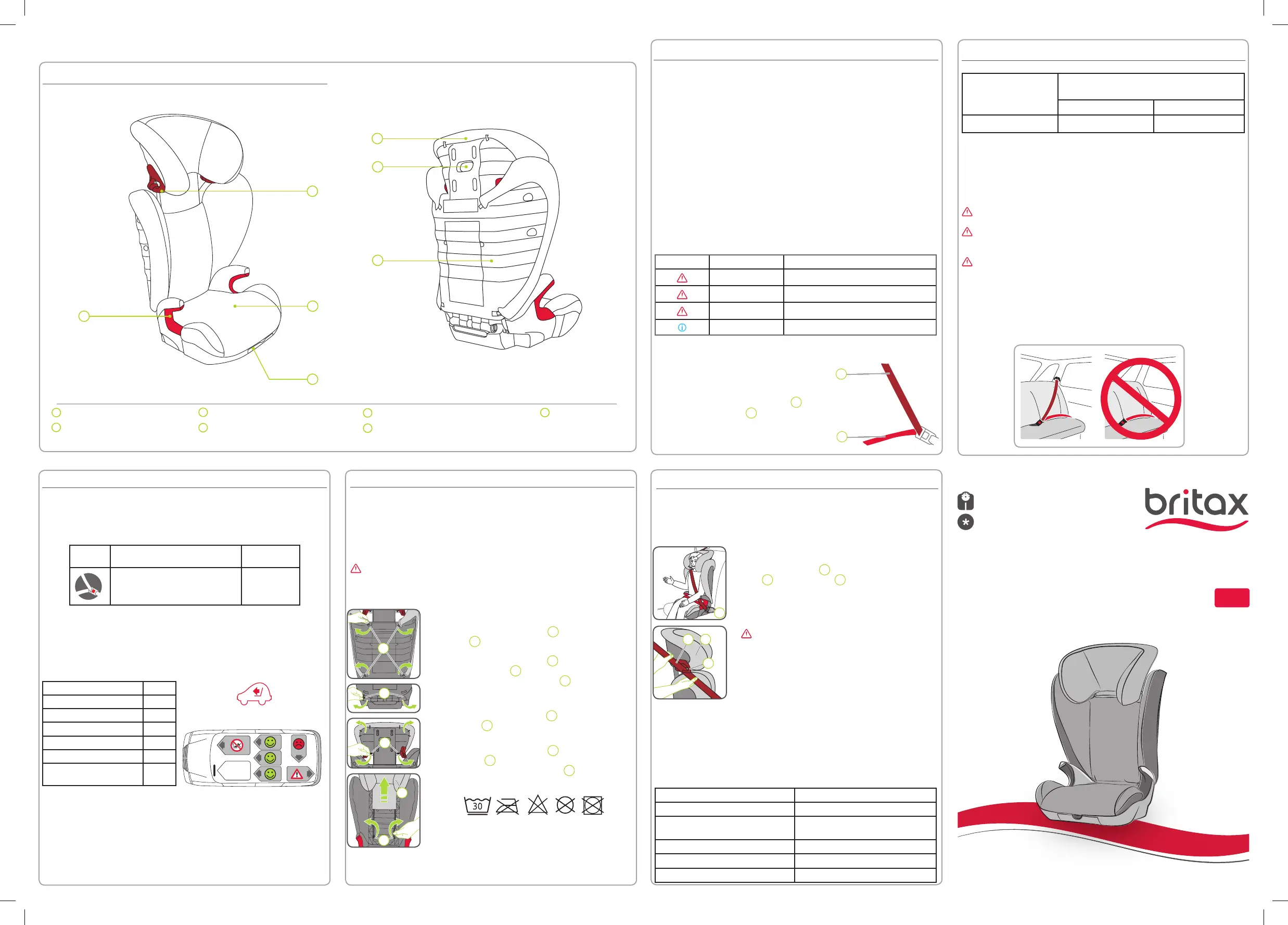 30

britax