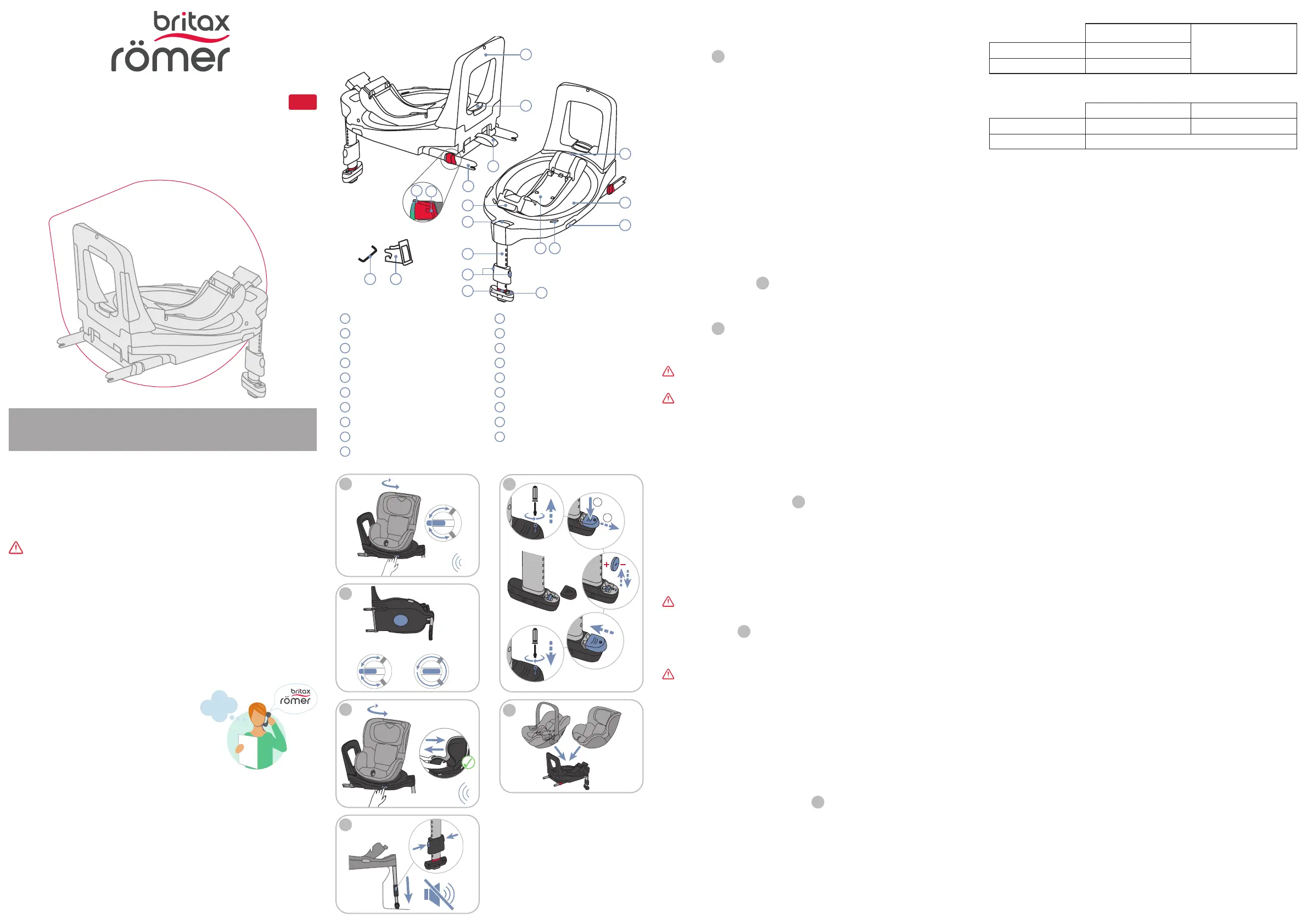 britax
römer

britax
römer