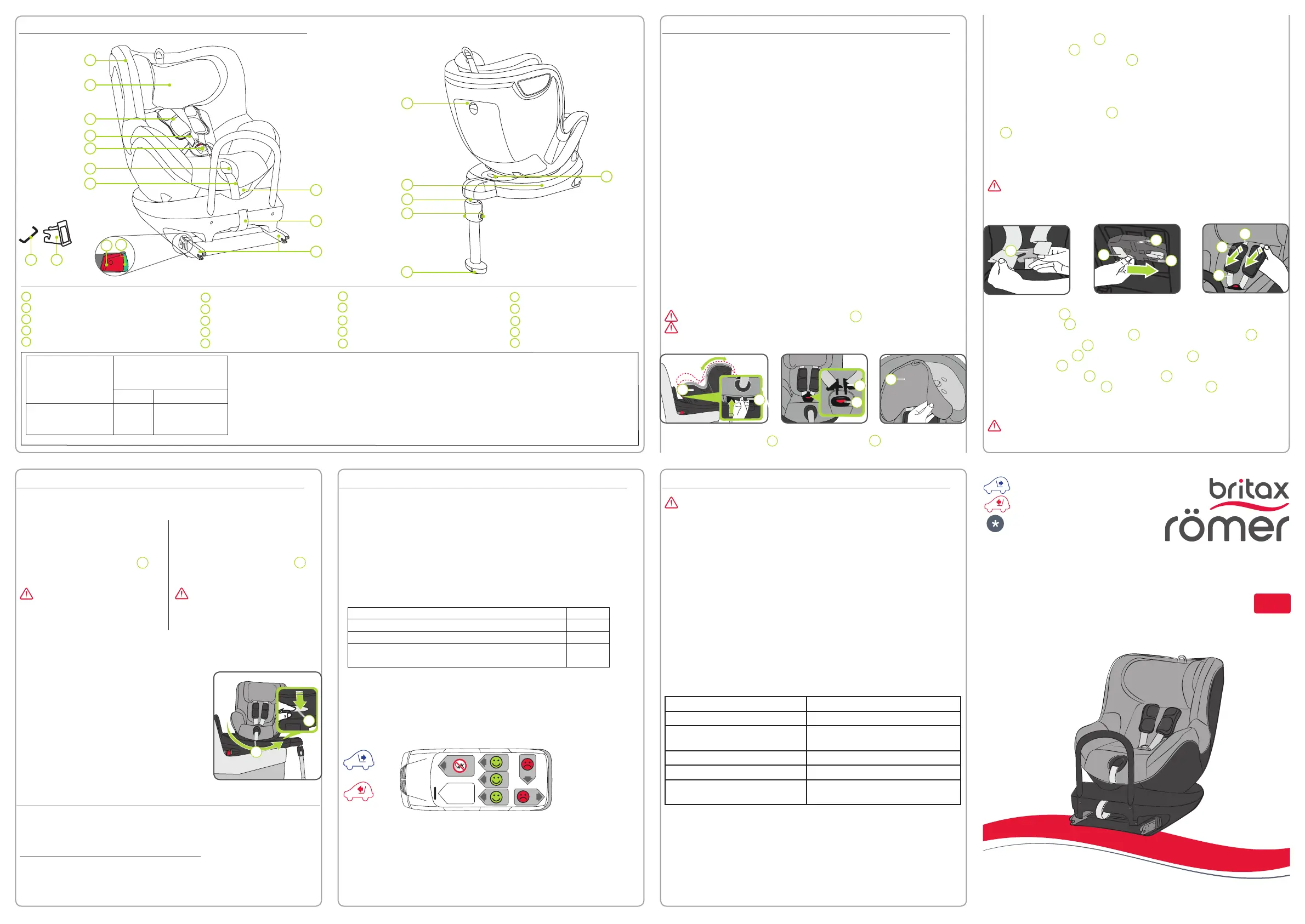 britax
römer