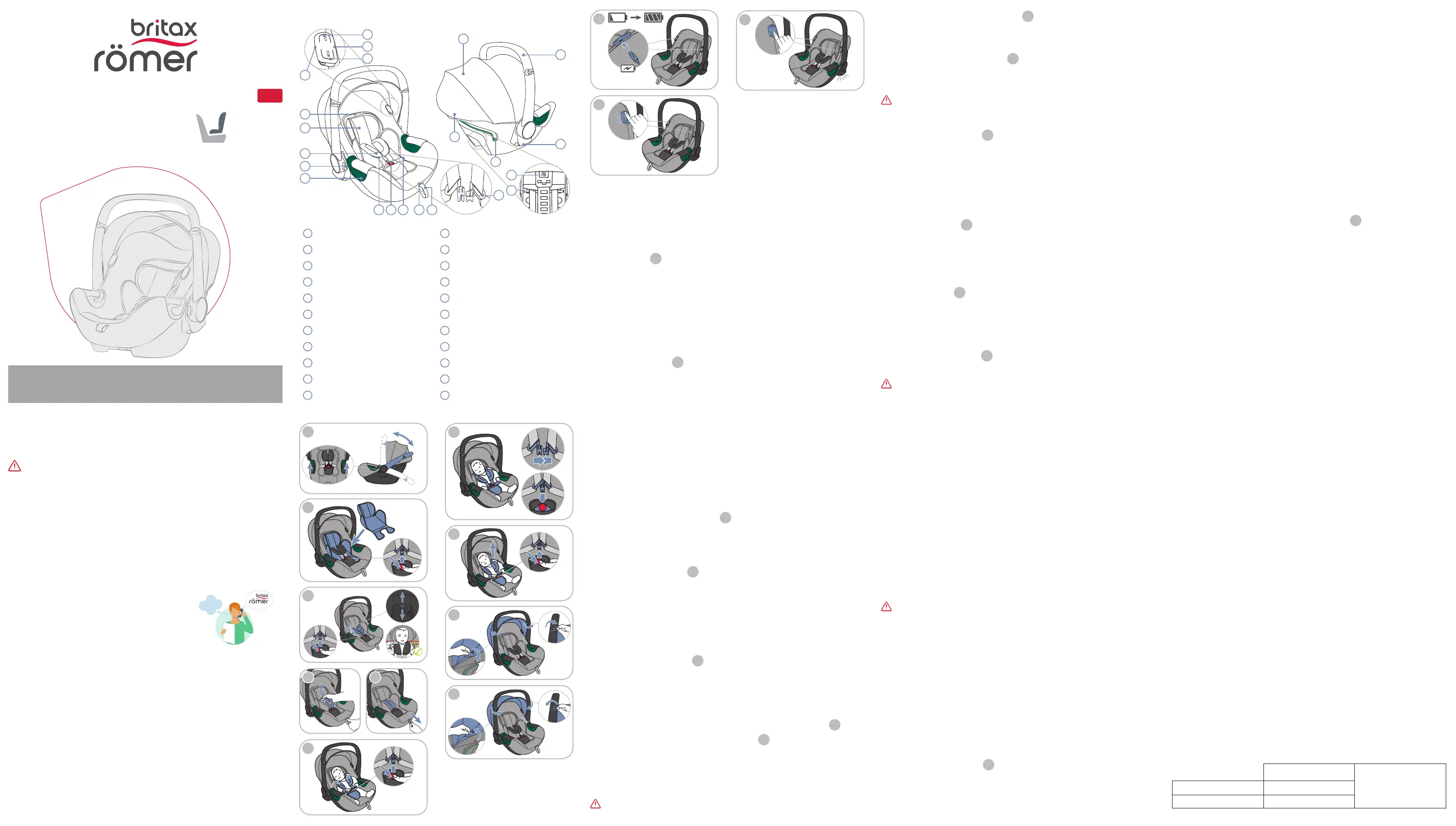 britax
römer

britax
römer