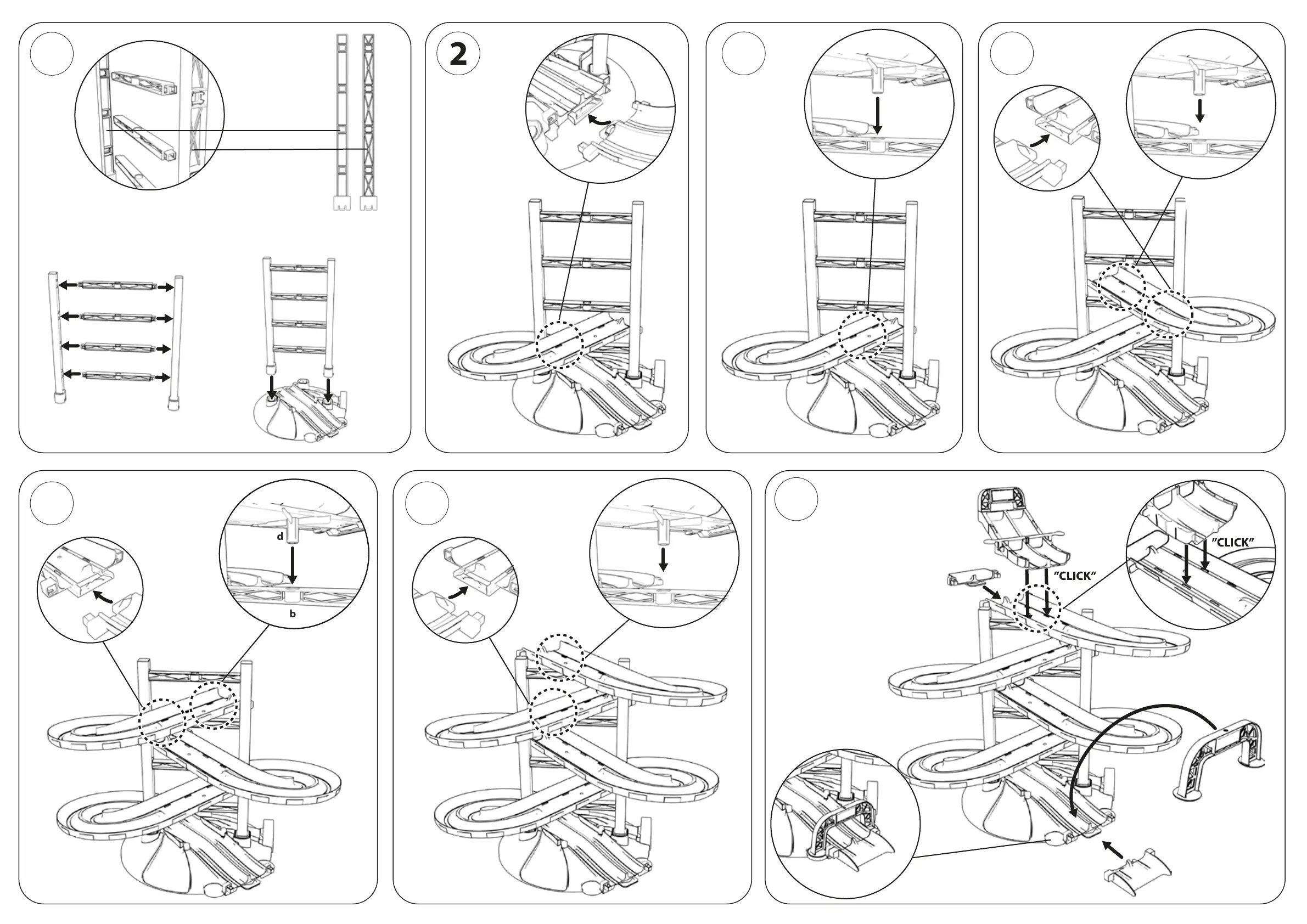 2

d

b

"CLICK"

"CLICK"