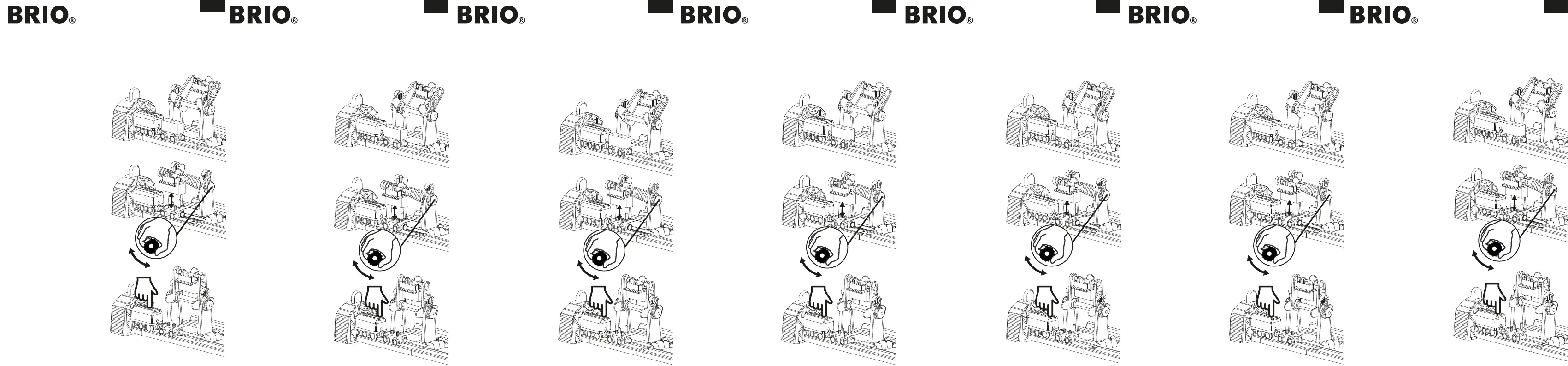 BRIO®

BRIO®

BRIO®

BRIO®

BRIO®

BRIO®

BRIO®