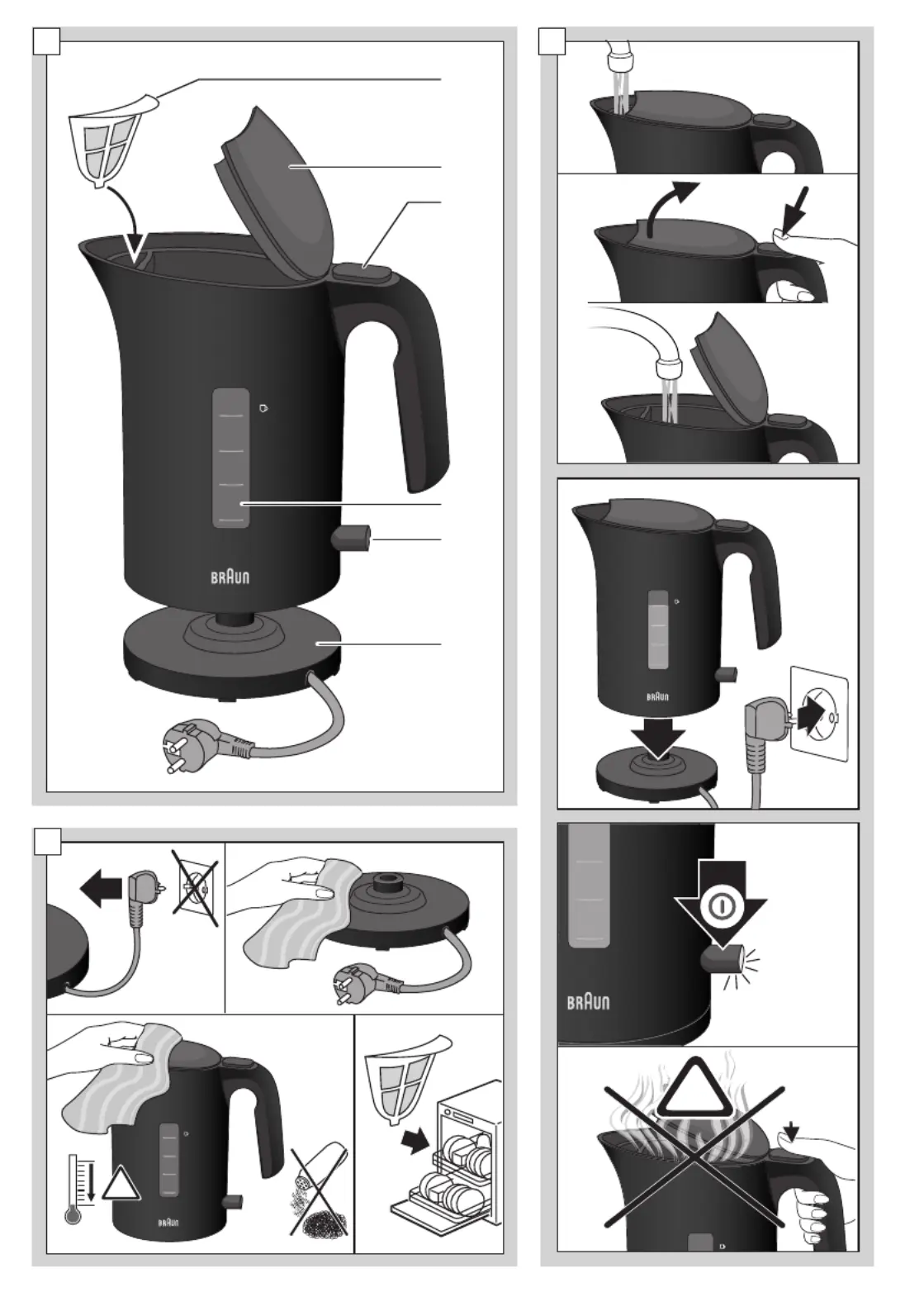 BRAUN

BRAUN

BRAUN

BRAUN