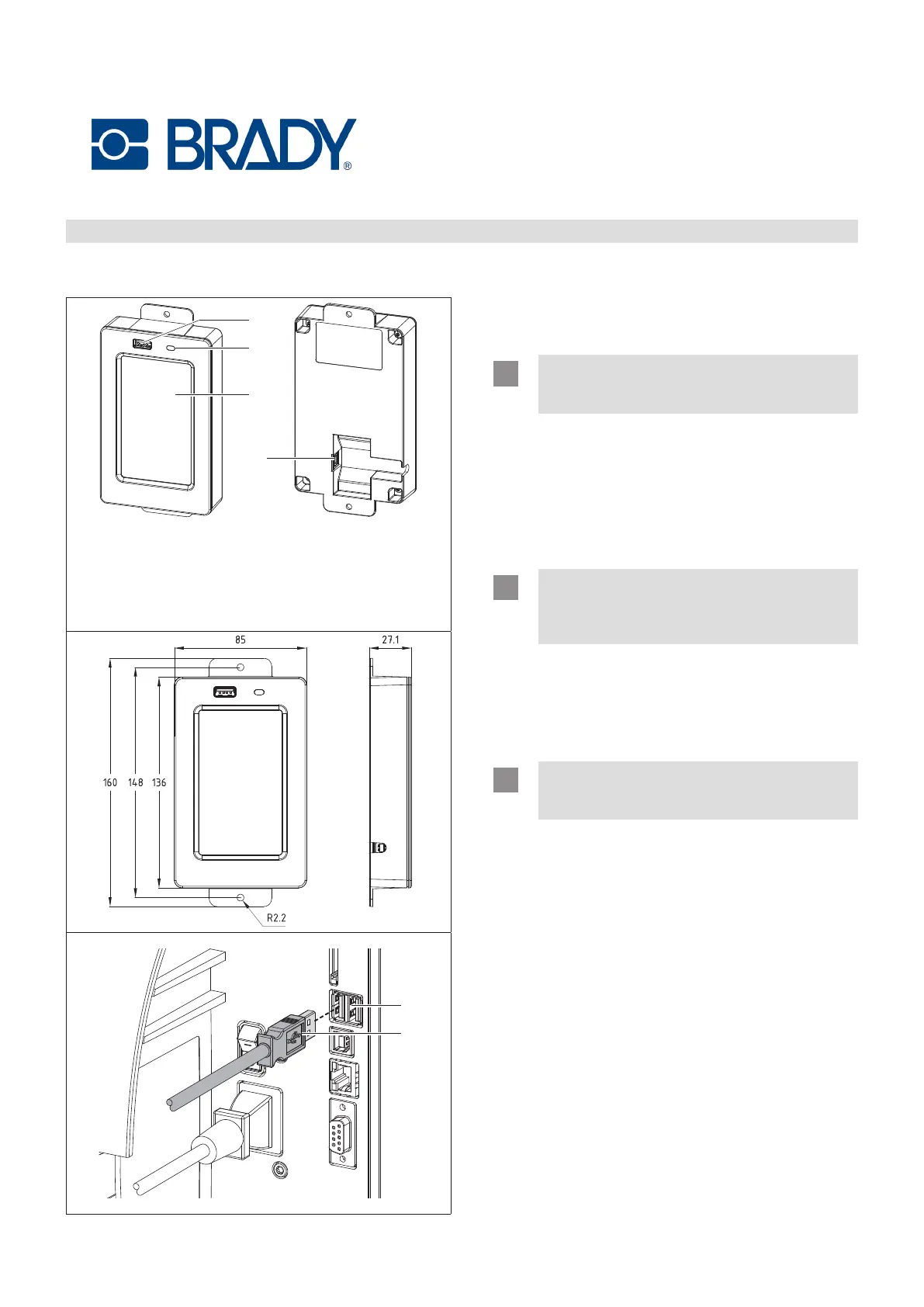 BRADY®

85

27.1

160 148 136

R2.2