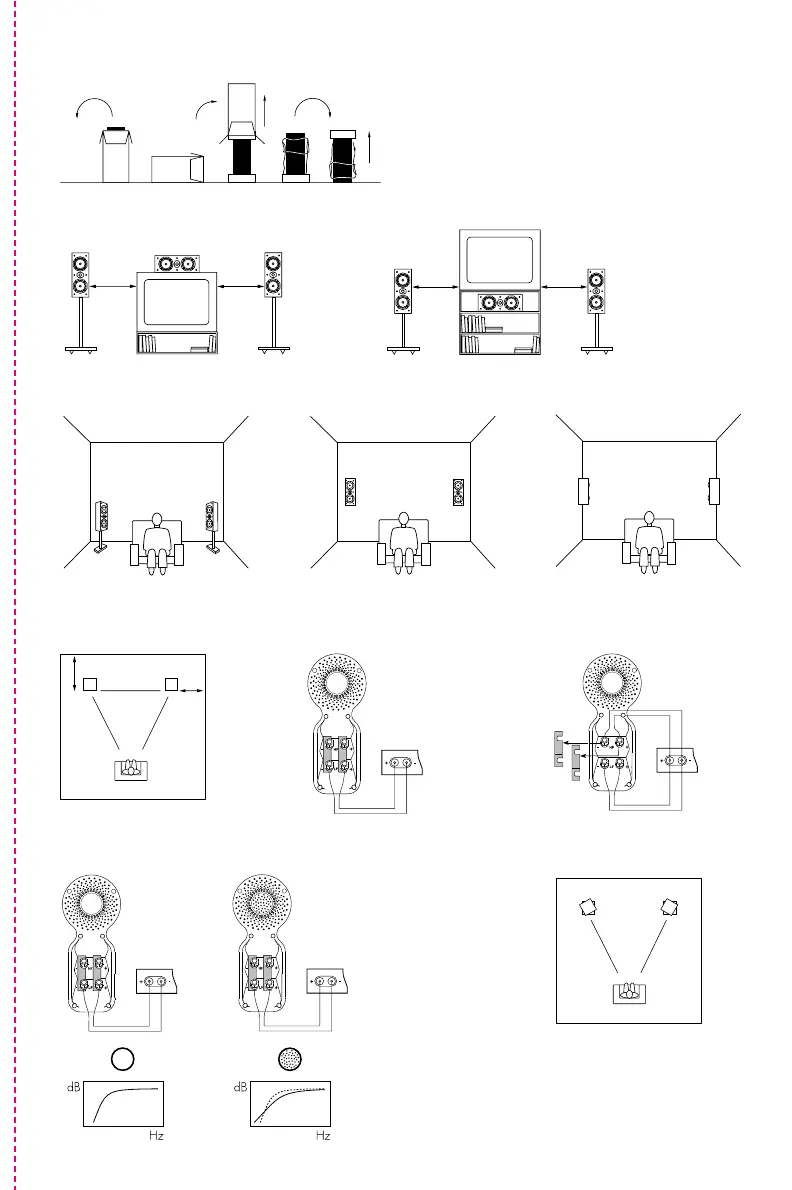 dB
Hz
dB
Hz