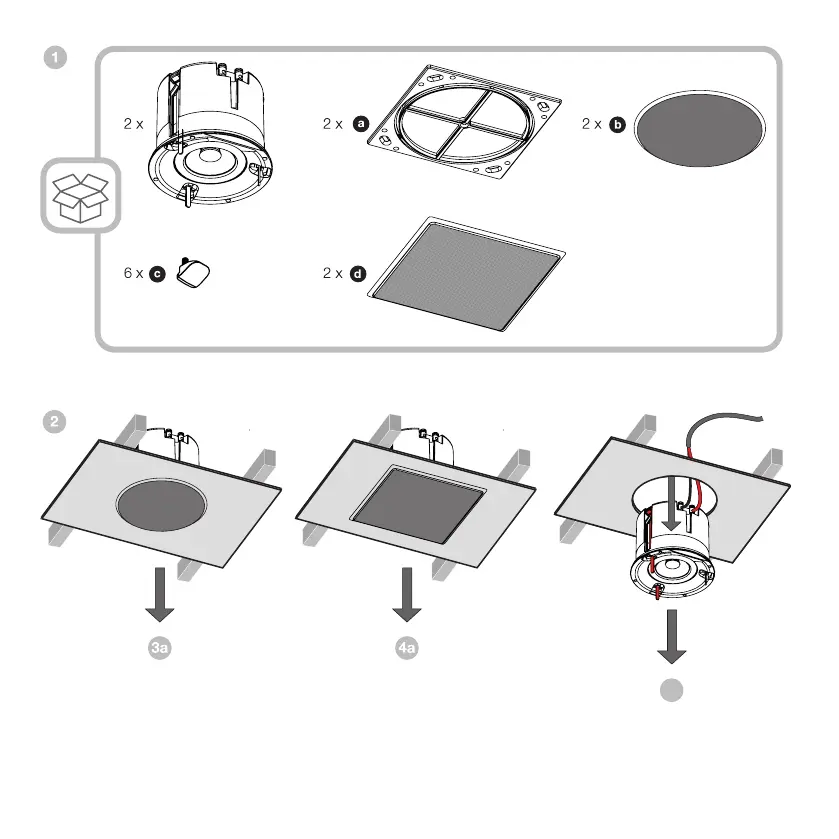 1

2 x

2 x a

2 x b

6 x c

2 x d

2

3a

4a