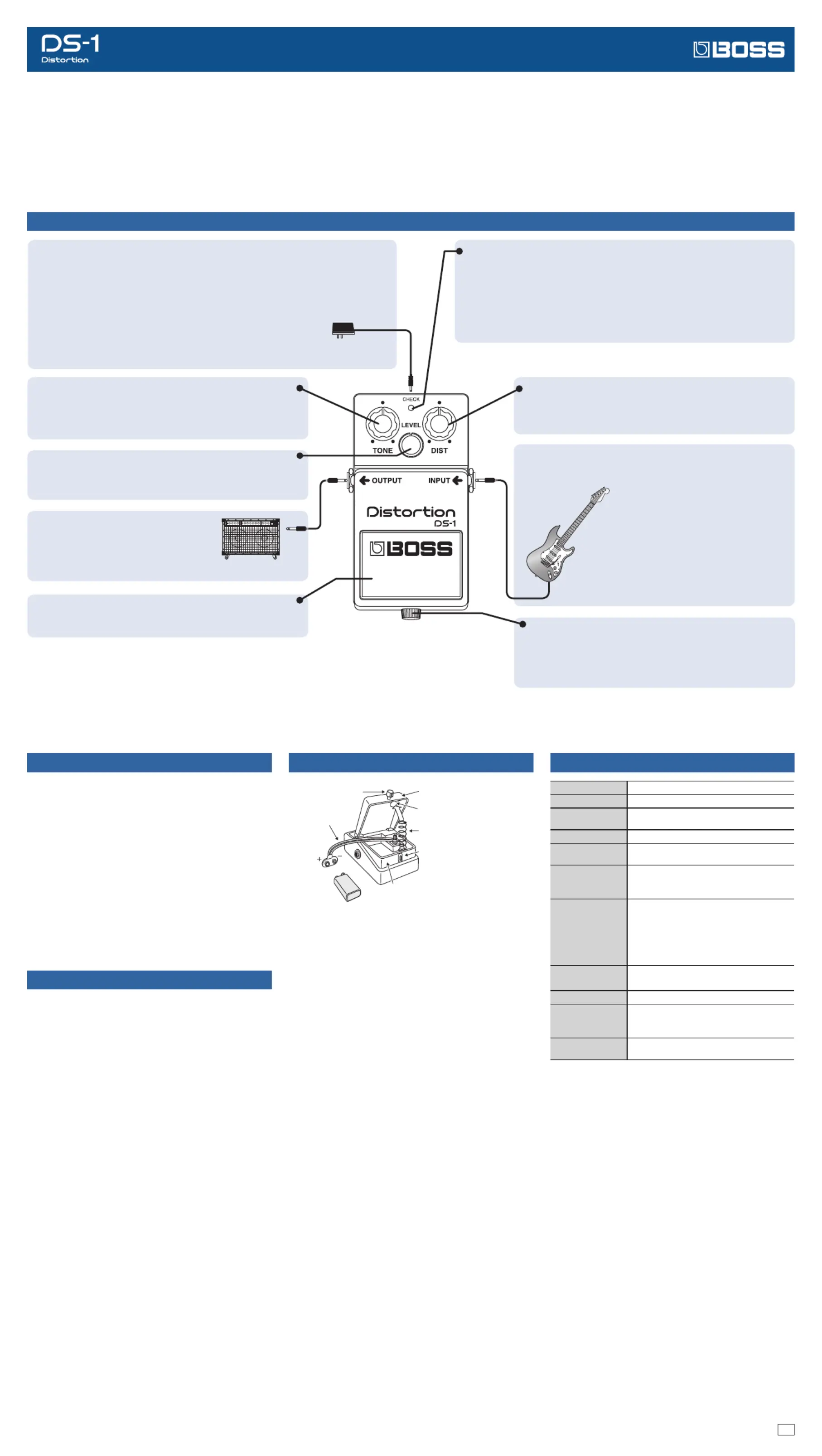 DS-1
Distortion

BOSS

CHECK
LEVEL
TONE
DIST
OUTPUT
INPUT
Distortion
DS-1
BOSS