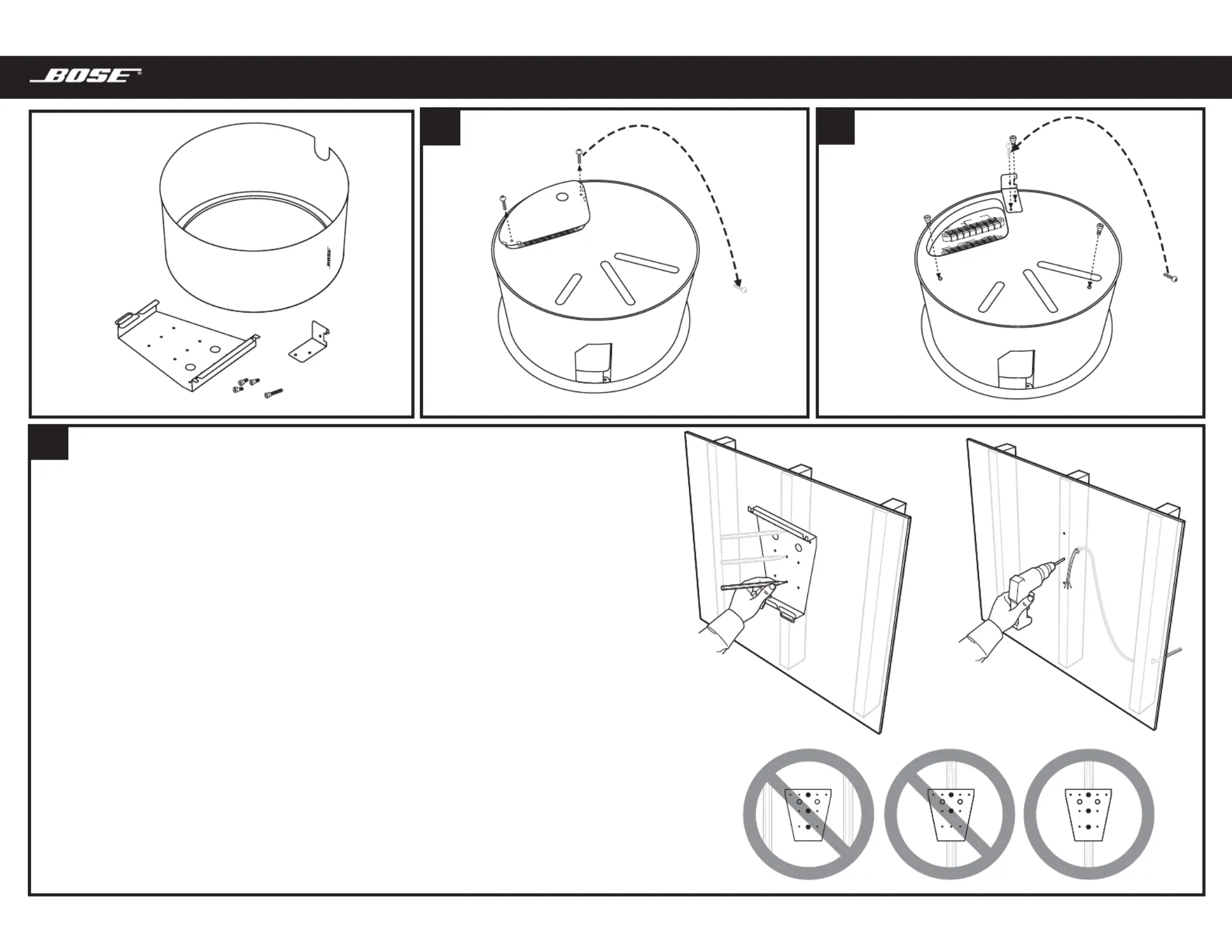 BOSE®

BOSE