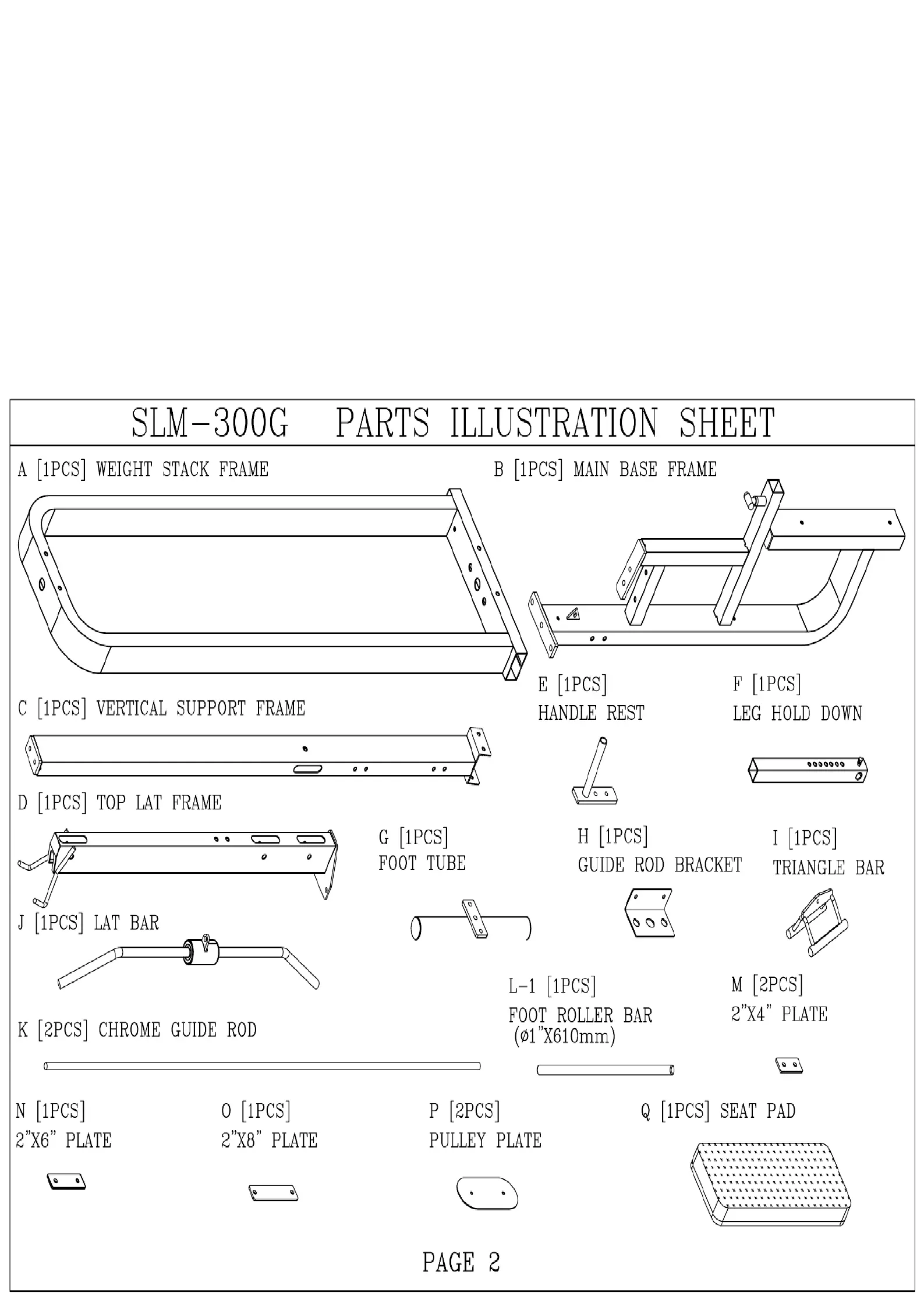 SLM-300G PARTS ILLUSTRATION SHEET

A [1PCS] WEIGHT STACK FRAME

B [1PCS] MAIN BASE FRAME

C [1PCS] VERTICAL SUPPORT FRAME

E [1PCS]
HANDLE REST

F [1PCS]
LEG HOLD DOWN

D [1PCS] TOP LAT FRAME

G [1PCS]
FOOT TUBE

H [1PCS]
GUIDE ROD BRACKET

I [1PCS]
TRIANGLE BAR

J [1PCS] LAT BAR

L-1 [1PCS]
FOOT ROLLER BAR
(ø1"X610mm)

M [2PCS]
2"X4" PLATE

K [2PCS] CHROME GUIDE ROD

N [1PCS]
2"X6" PLATE

O [1PCS]
2"X8" PLATE

P [2PCS]
PULLEY PLATE

Q [1PCS] SEAT PAD

PAGE 2