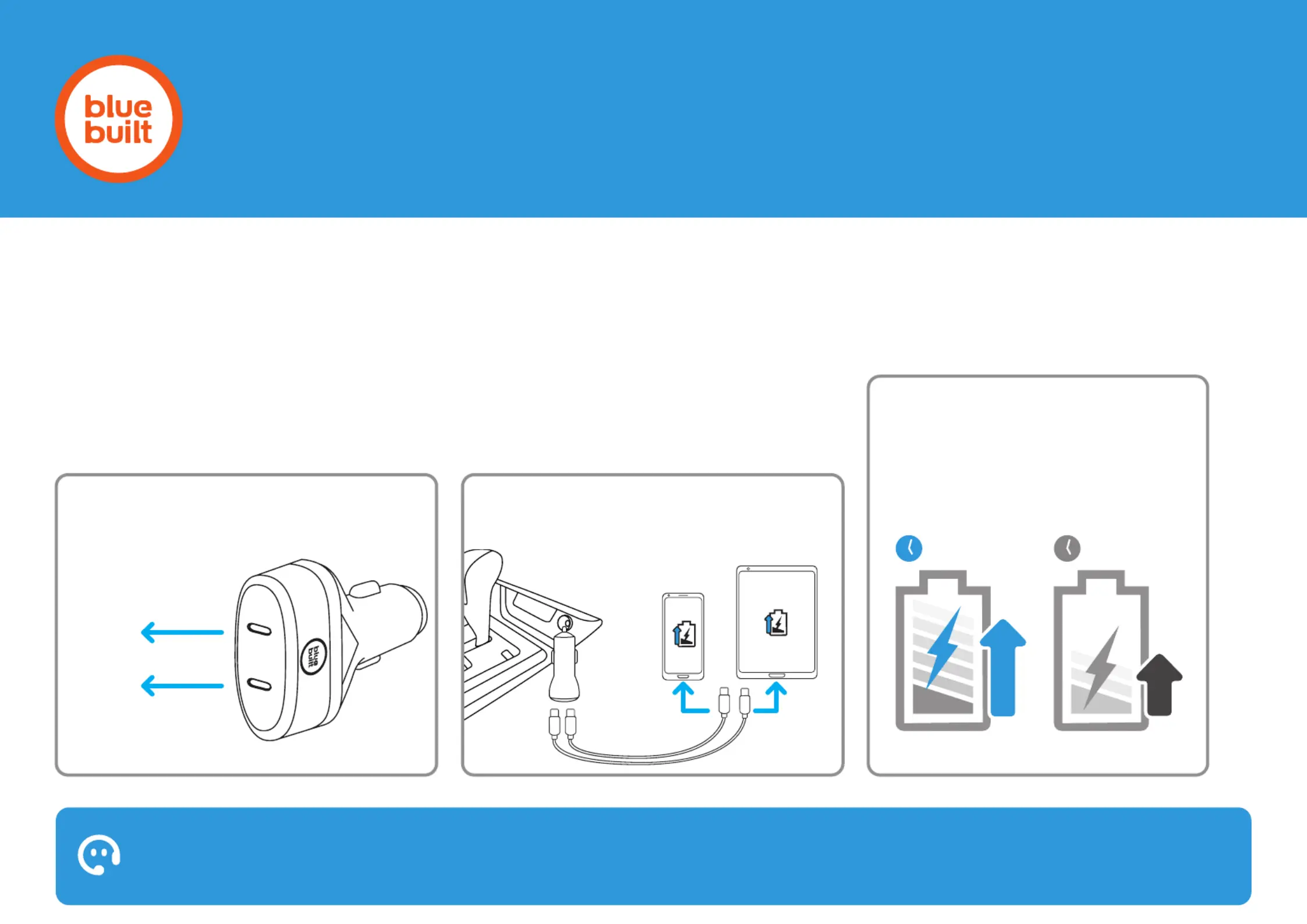 blue built

blue built