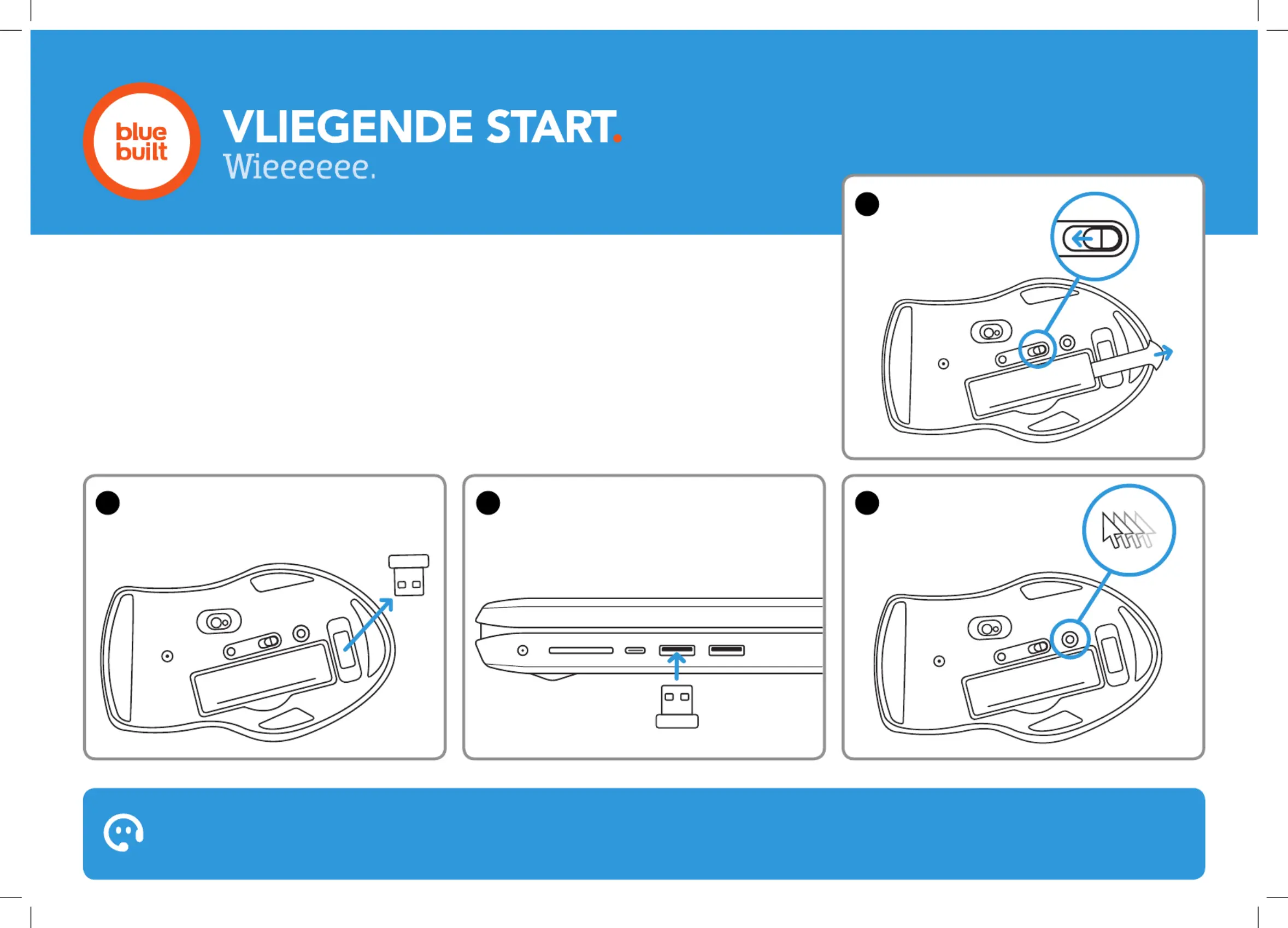 blue built

VLIEGENDE START.
Wieeeeee.