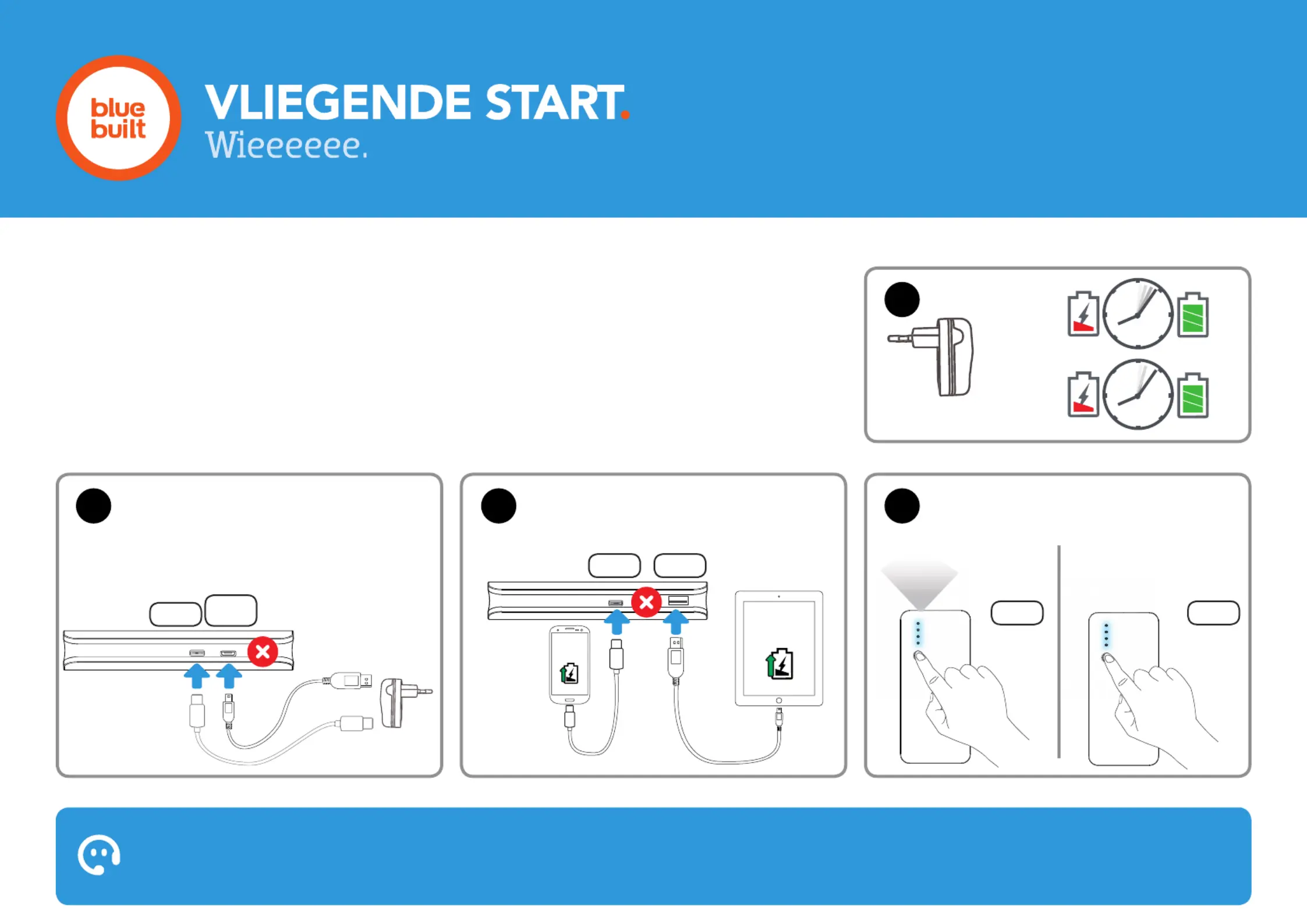 blue built

VLIEGENDE START.
Wieeeeee.