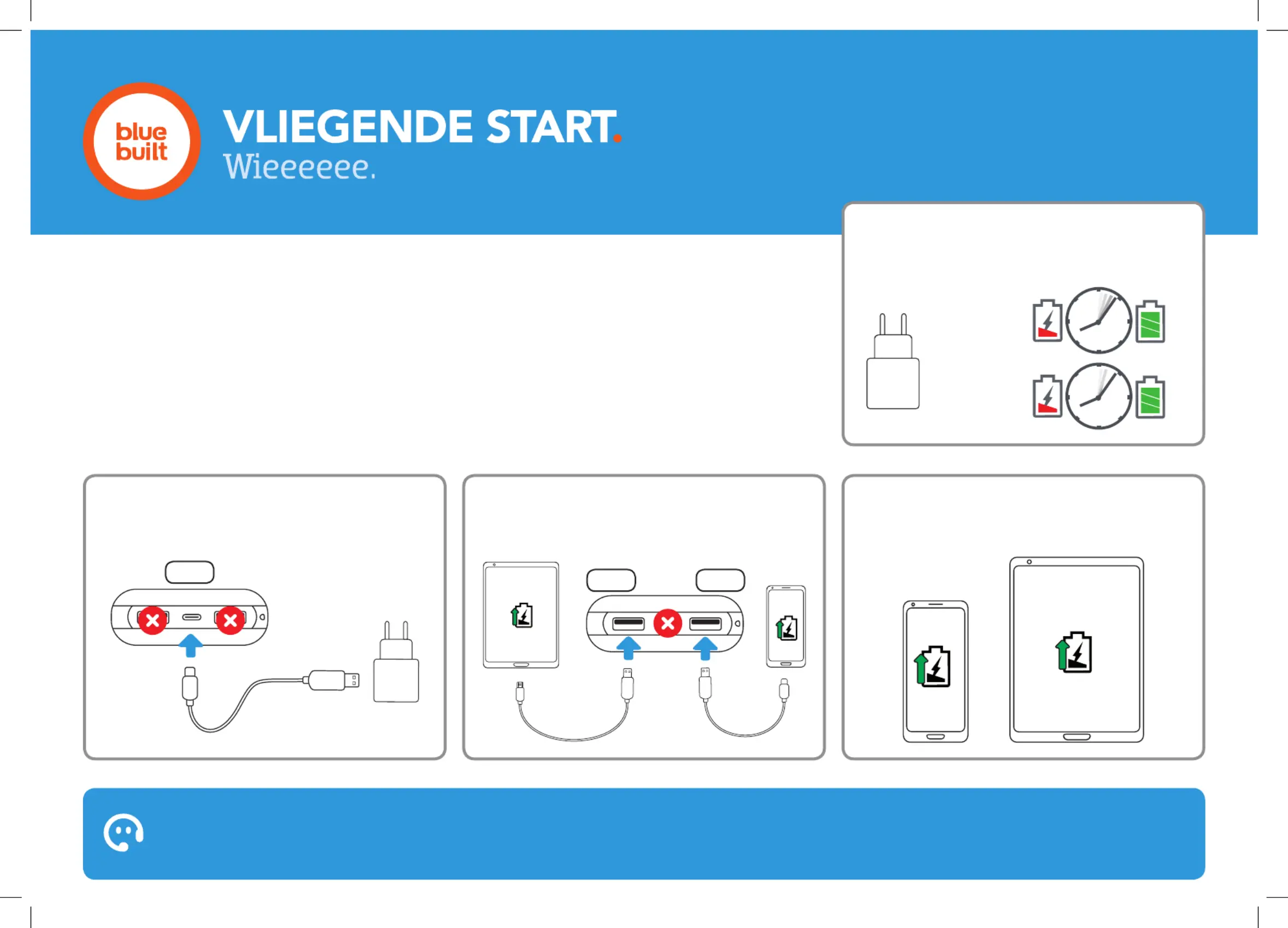 blue built

VLIEGENDE START.
Wieeeeee.