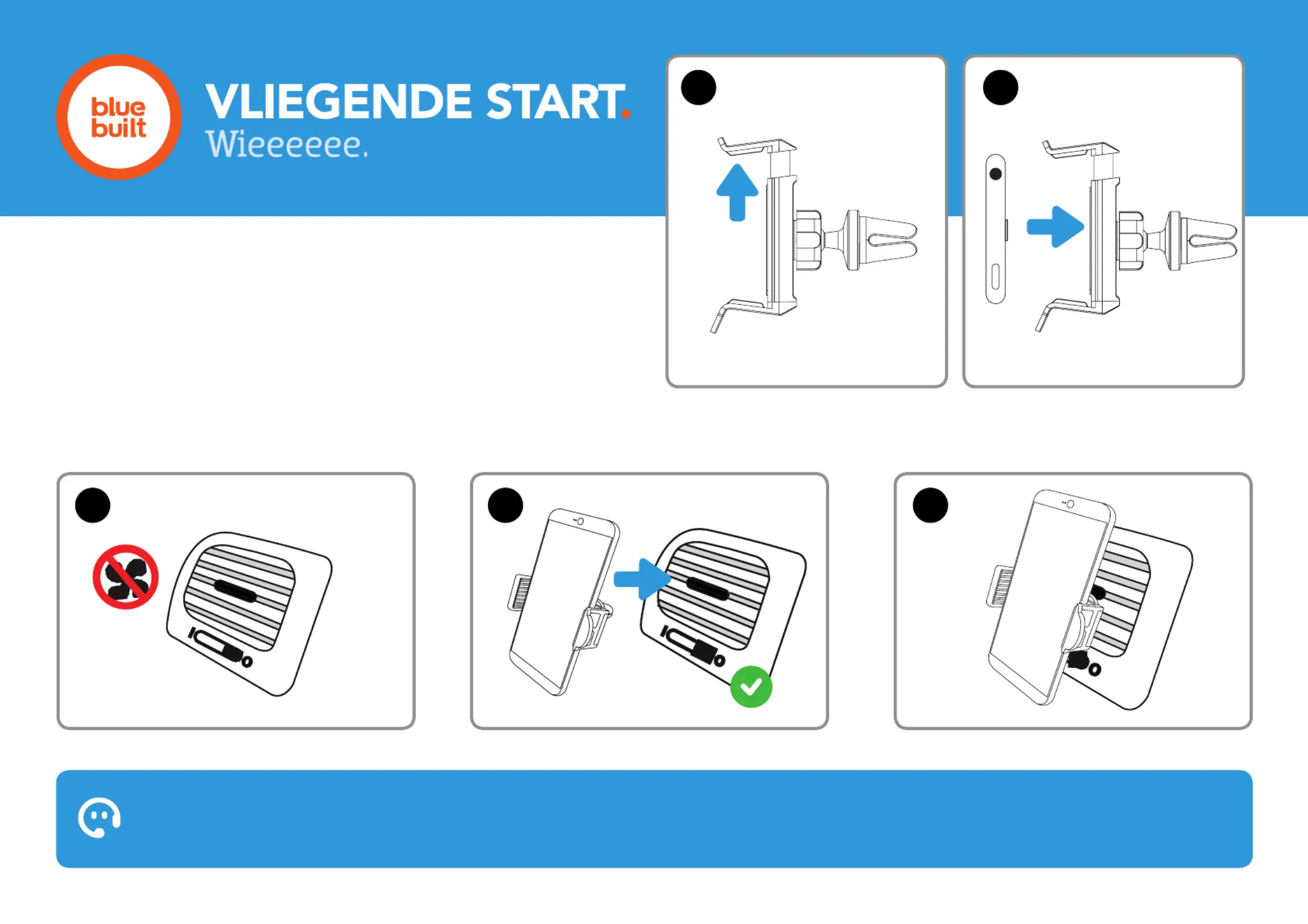 blue built

VLIEGENDE START.
Wieeeeee.