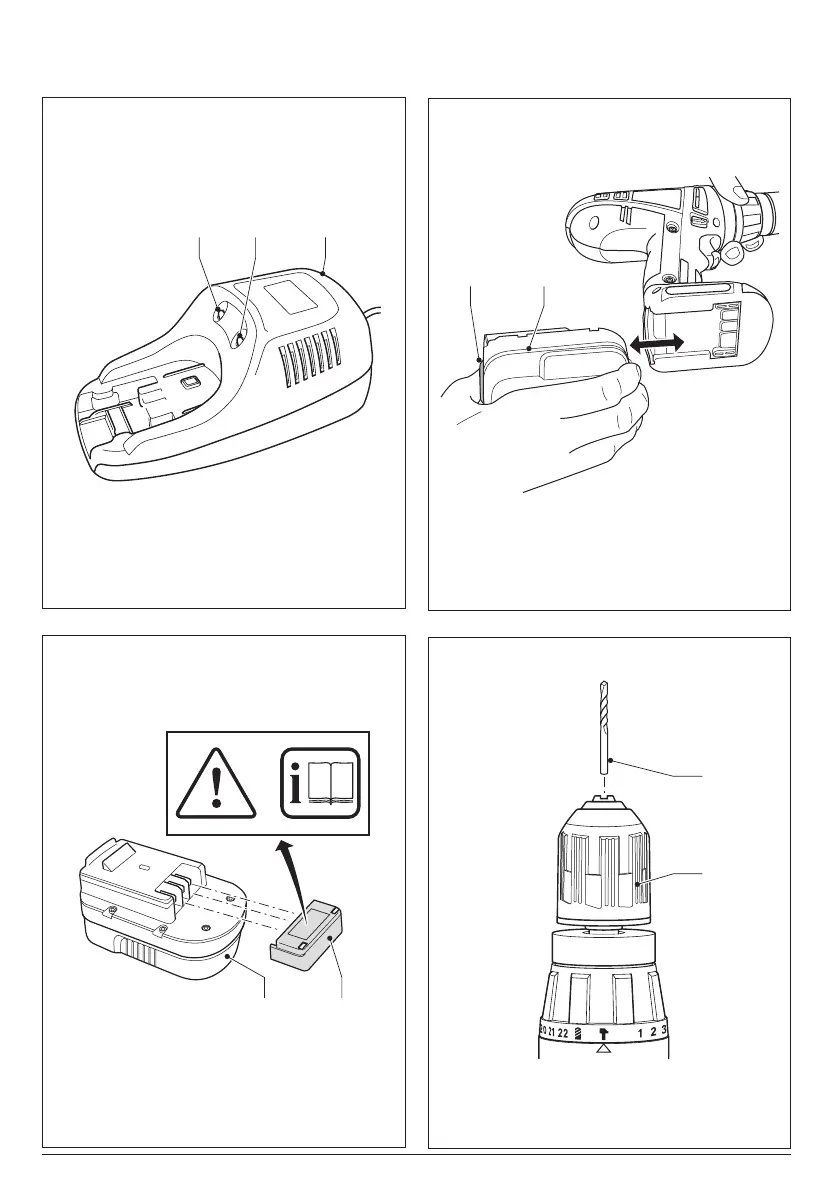 i

20 21 22 1 2 3