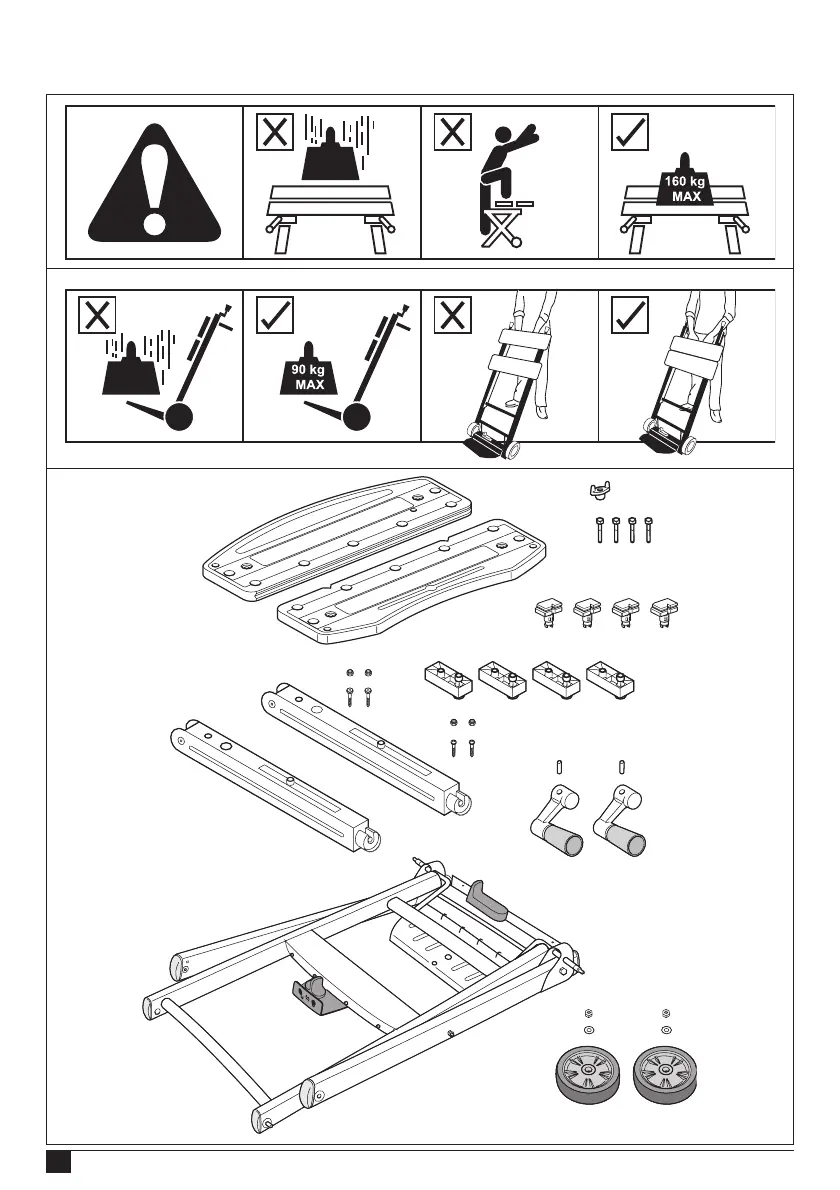 160 kg
MAX

90 kg
MAX