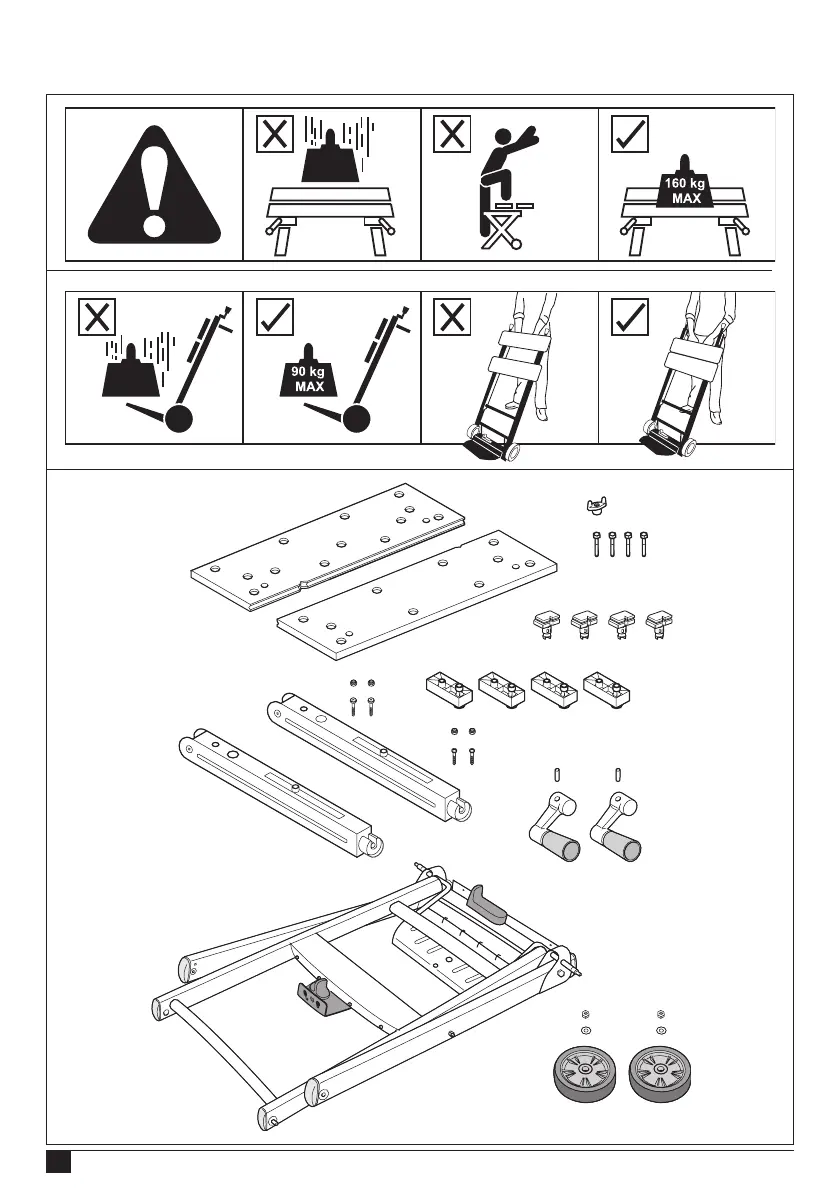 160 kg
MAX

90 kg
MAX