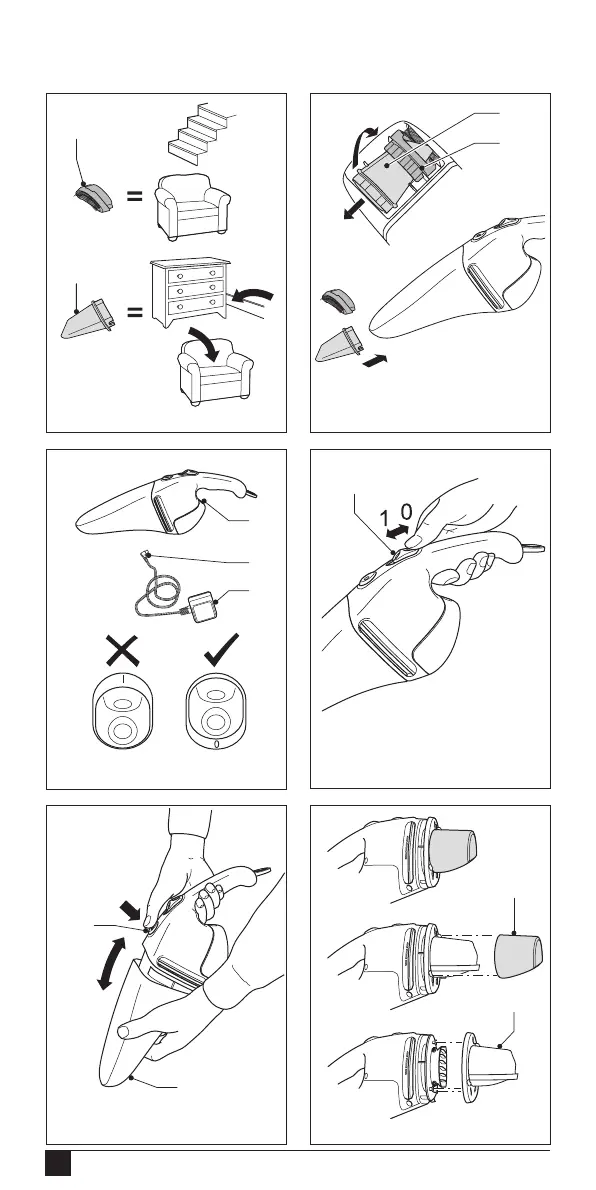 1 0