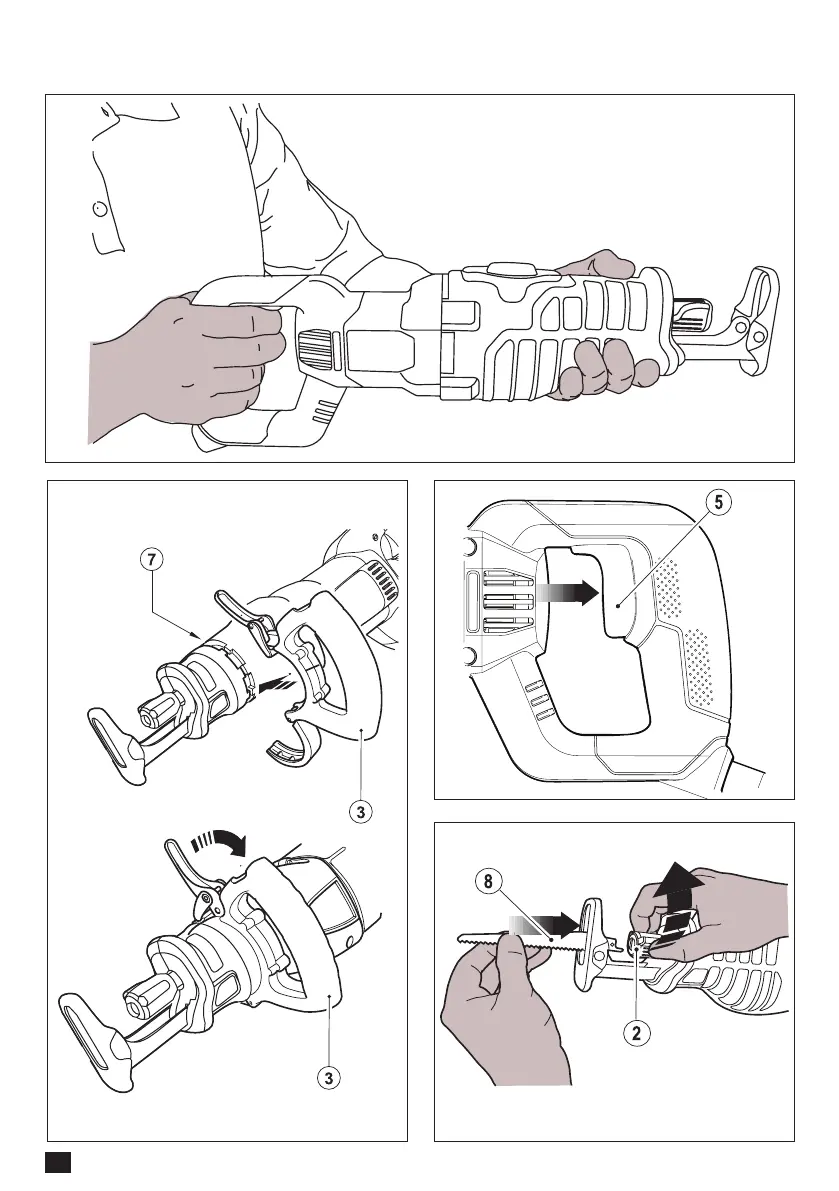 7

3

3

5

8

2