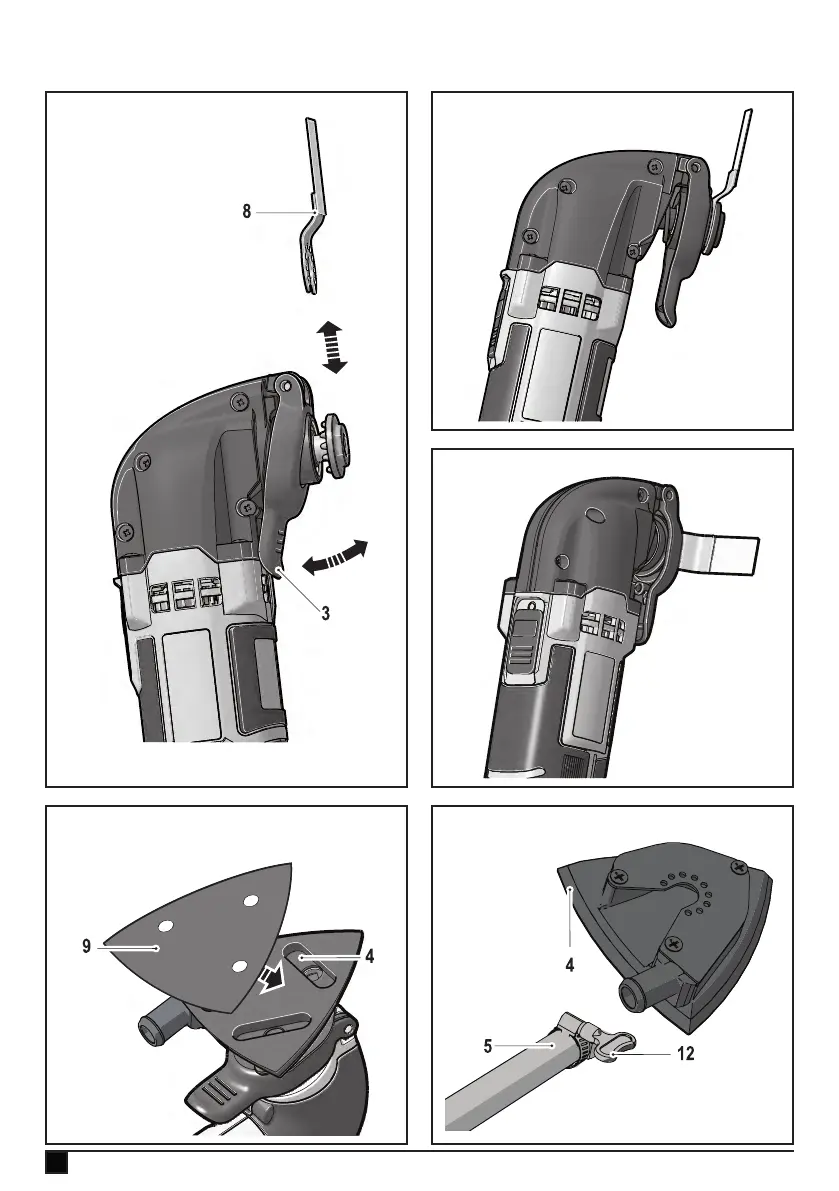 8

3

9

4

4

5

12