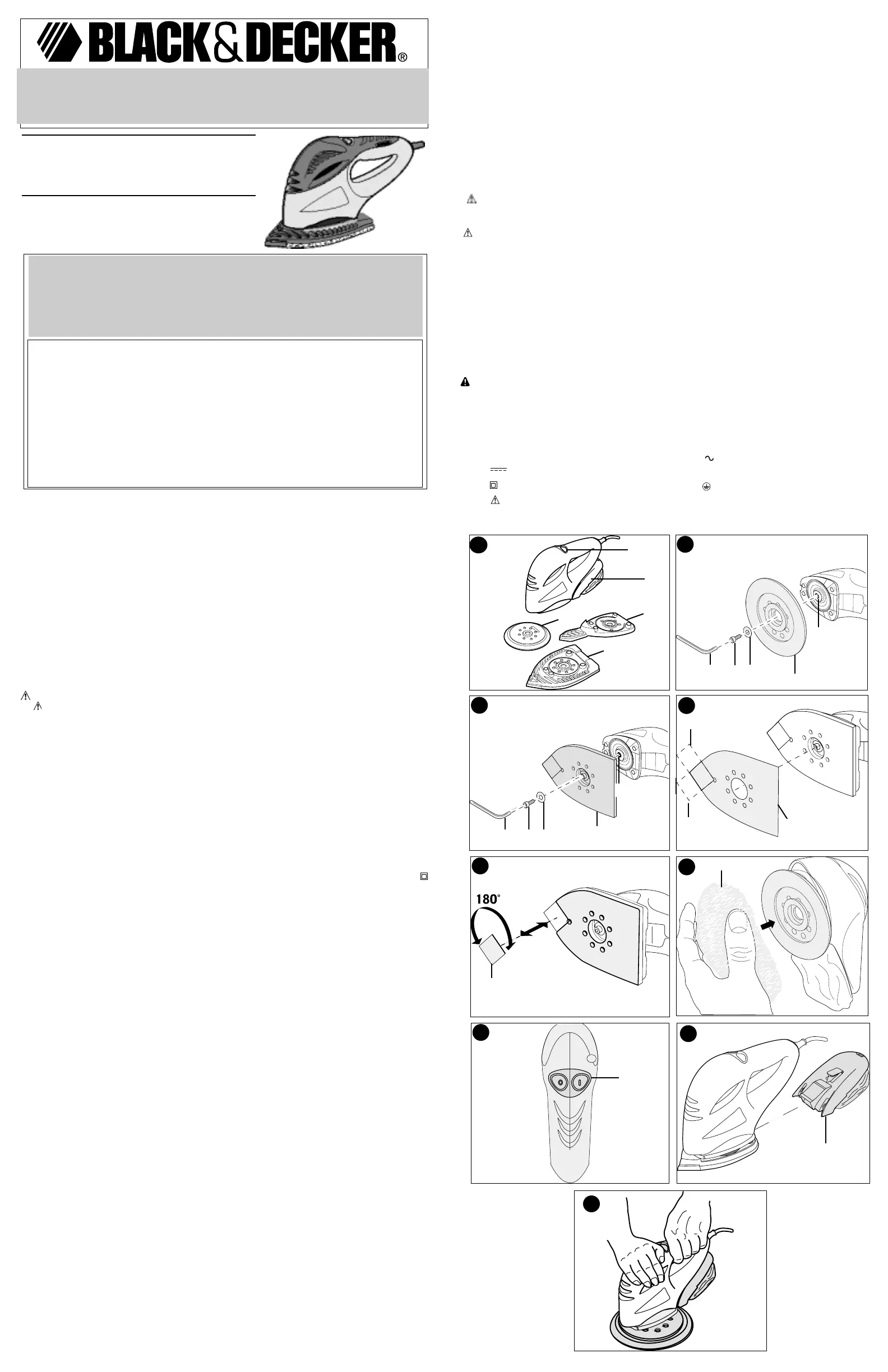 BLACK&DECKER®

180°