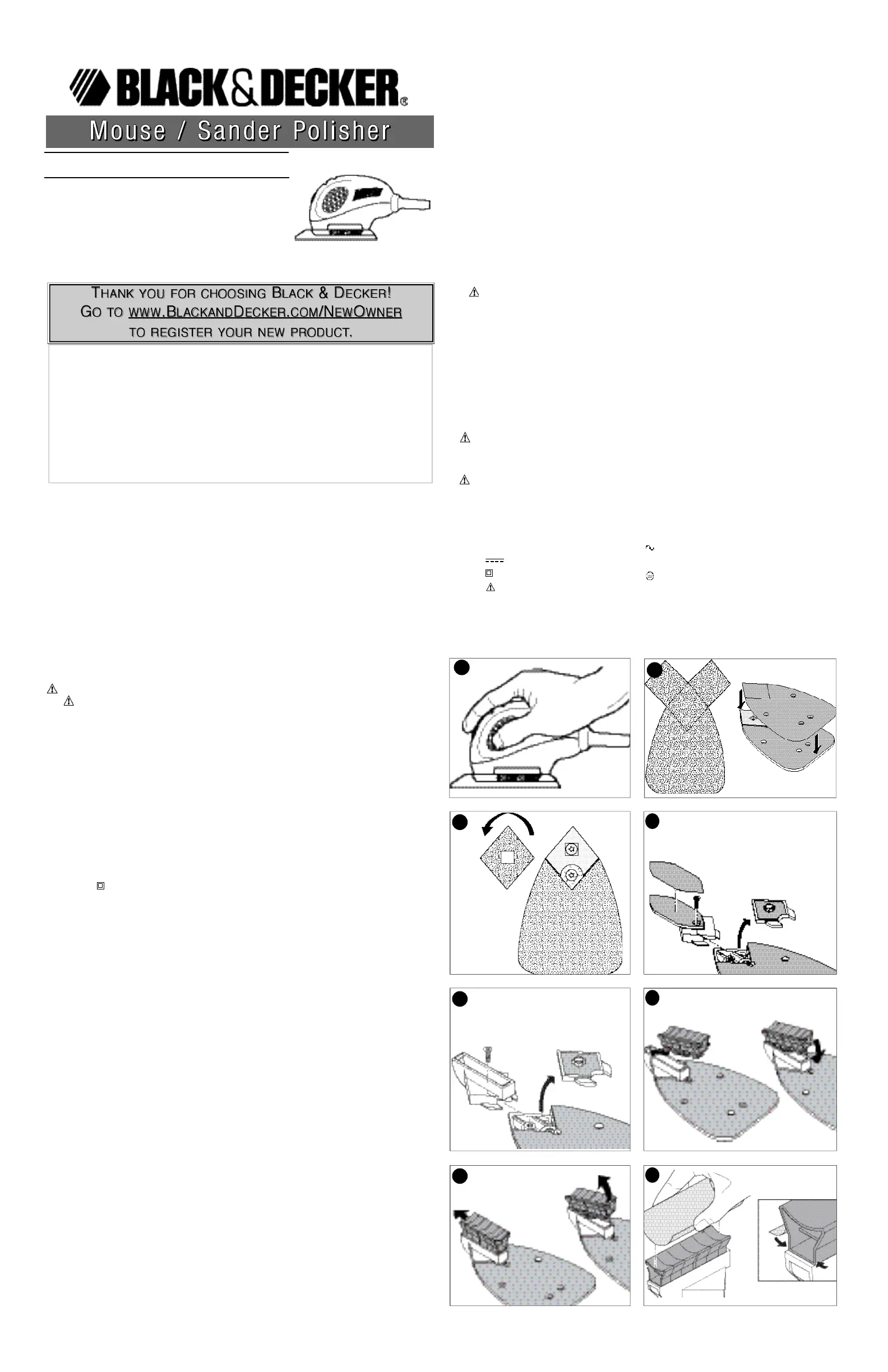 BLACK&DECKER®

Mouse / Sander Polisher

THANK YOU FOR CHOOSING BLACK & DECKER!
GO TO WWW.BLACKANDDECKER.COM/NEWOWNER
TO REGISTER YOUR NEW PRODUCT.