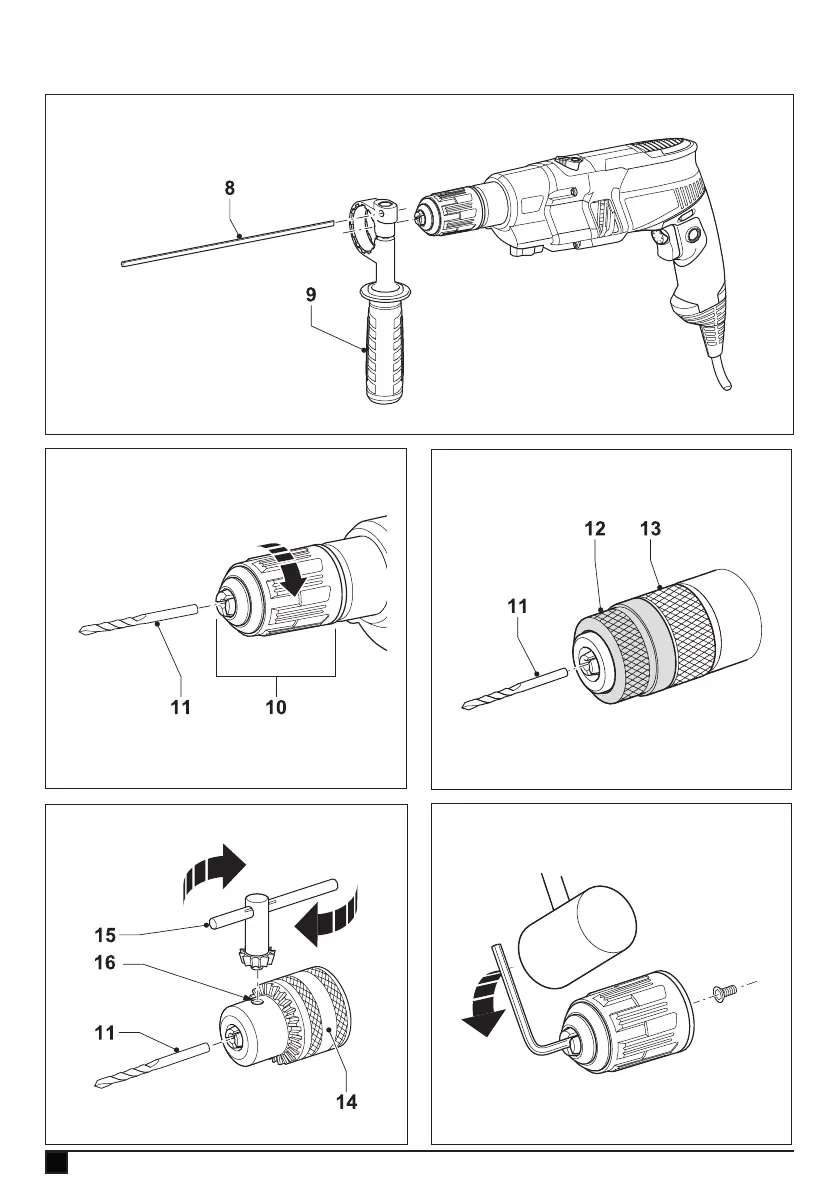 8
9

11
10

12
13
11

15
16
11
14