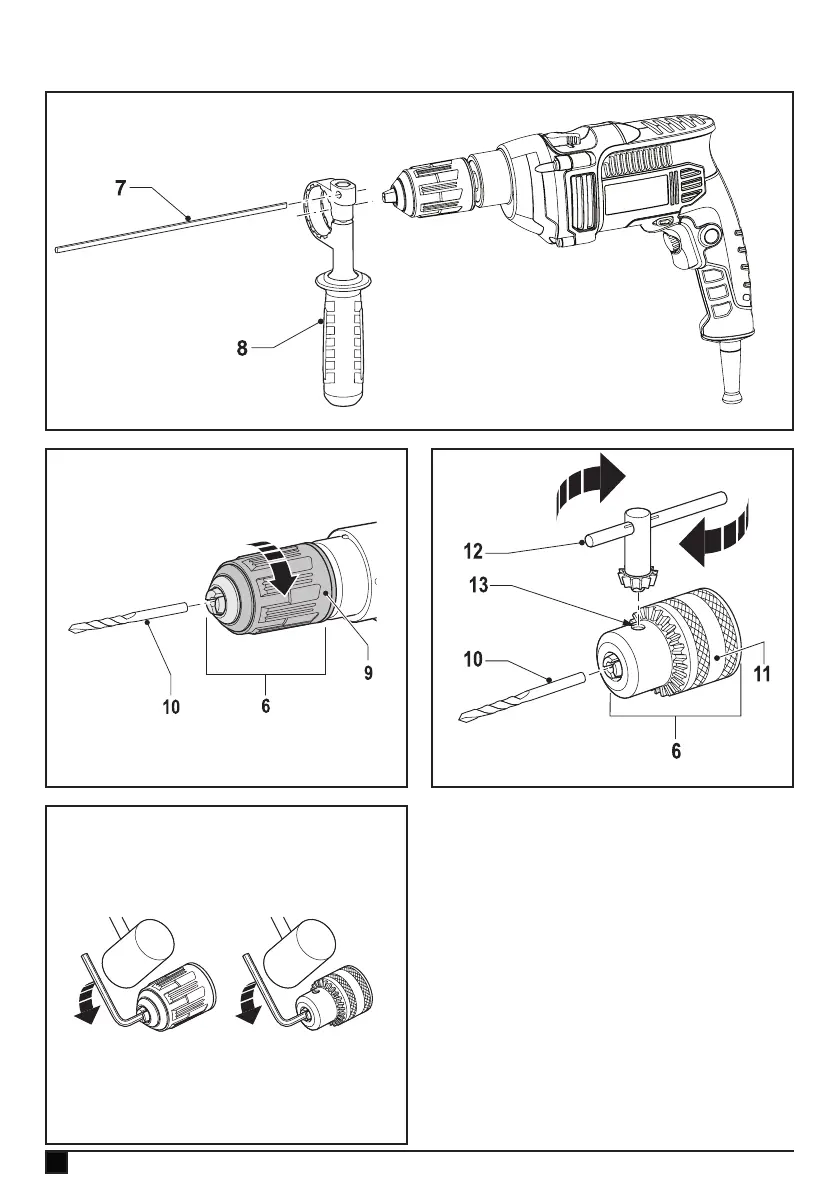 7
8
10
6
9
12
13
10
11
6