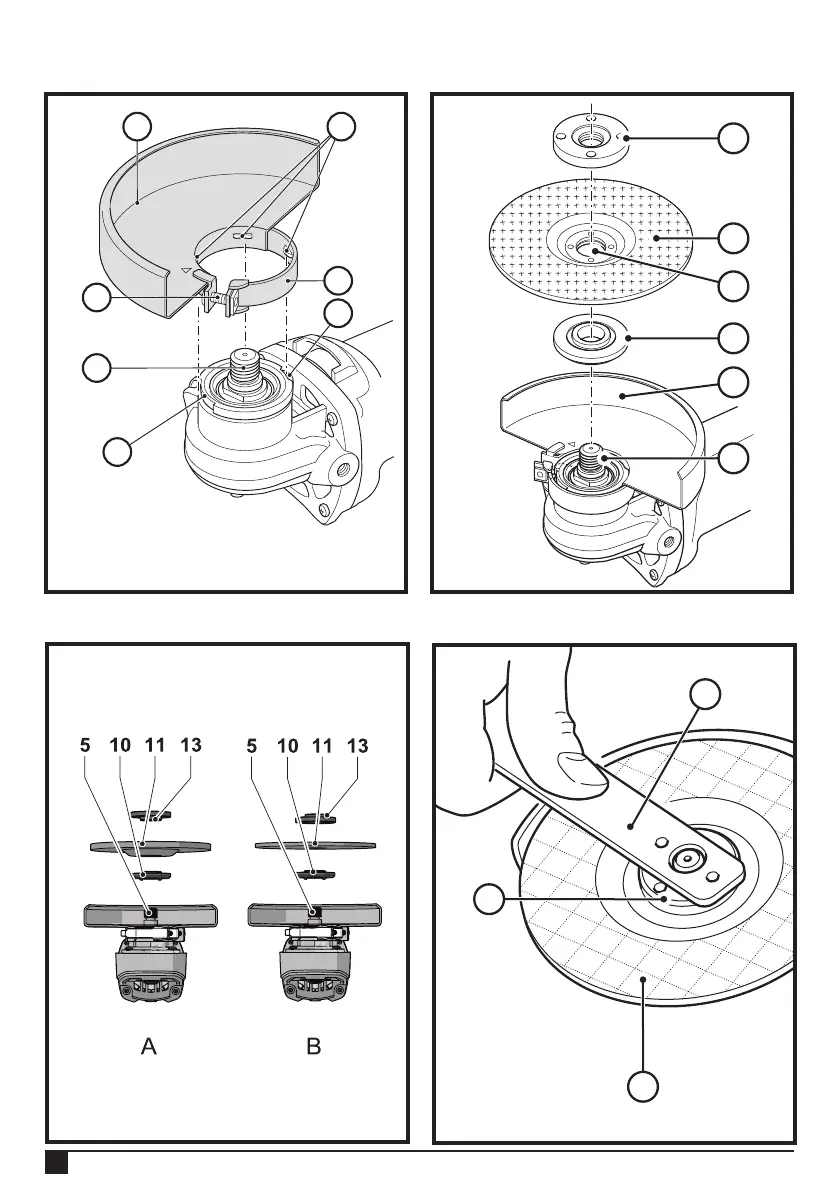 5 10 11 13

5 10 11 13

A

B