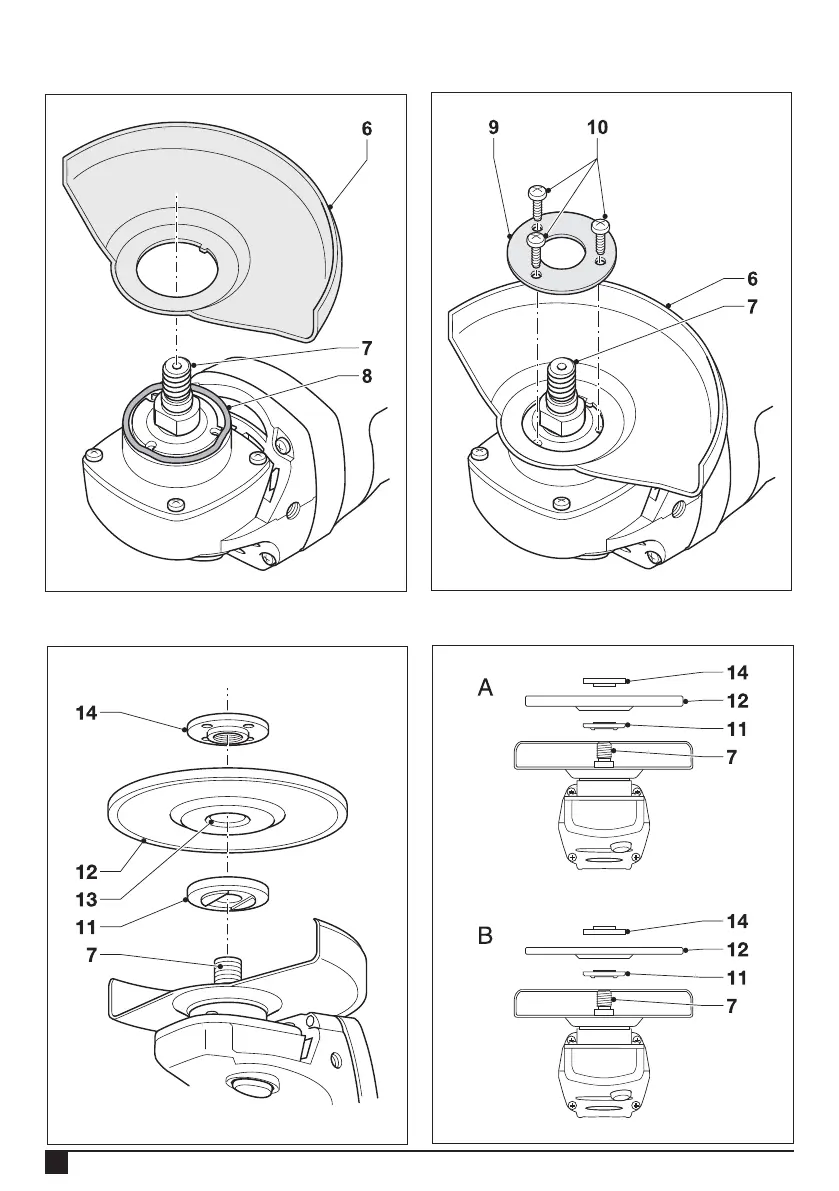 6

7

8

9 10

6

7

14

12

13

11

7

A

14

12

11

7

B

14

12

11

7