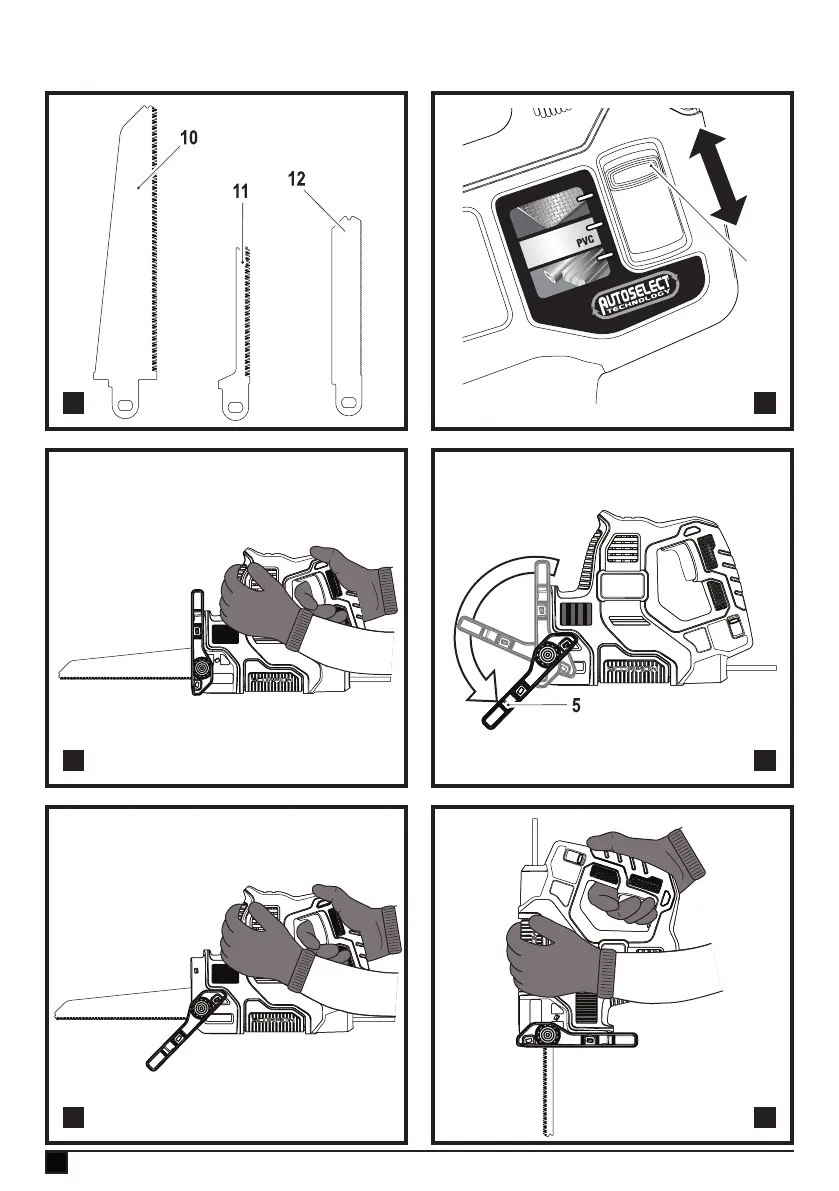 10

11

12

PVC

AUTOSELECT
TECHNOLOGY

5