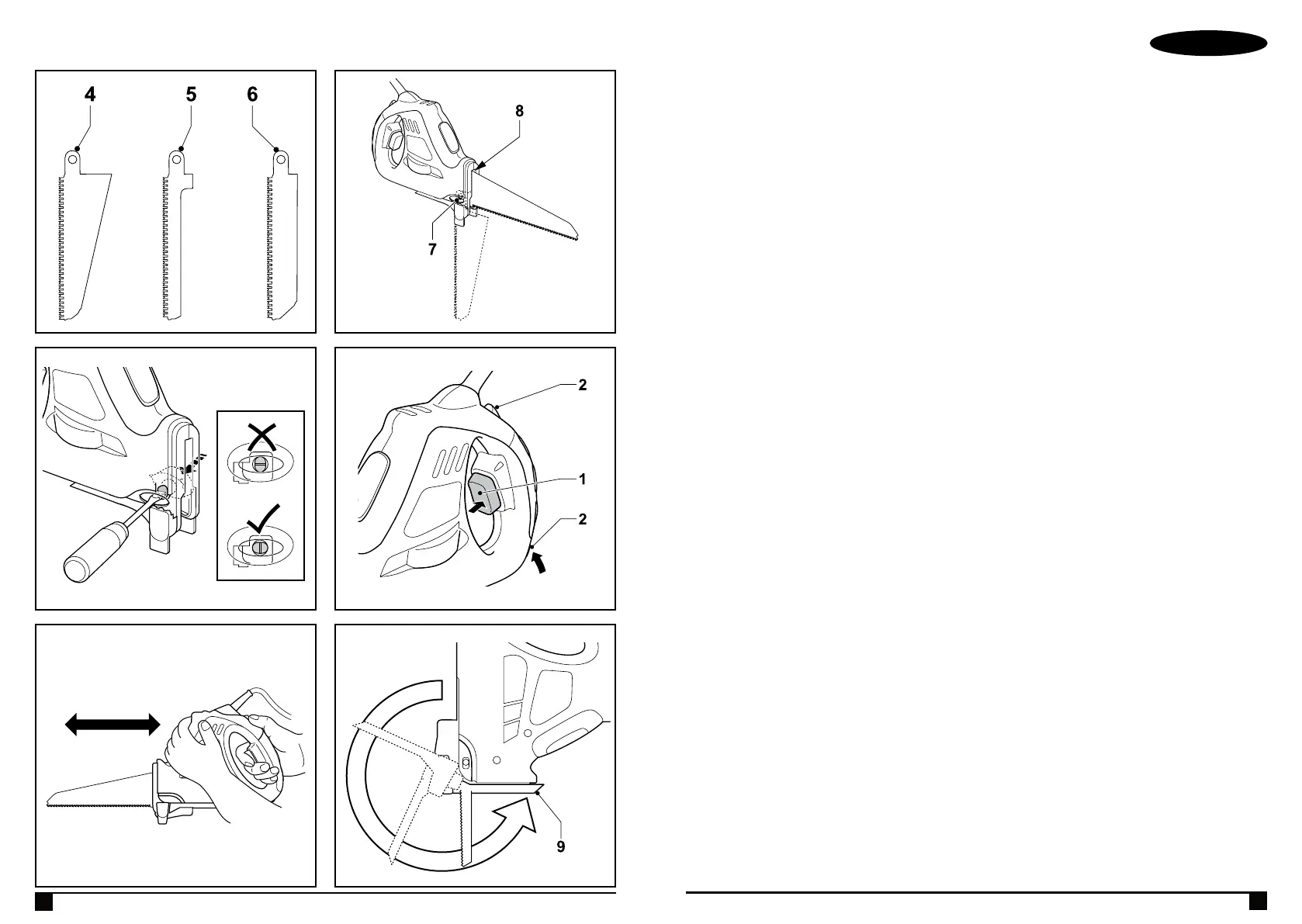 4 5 6

8

7

2

1

2

9