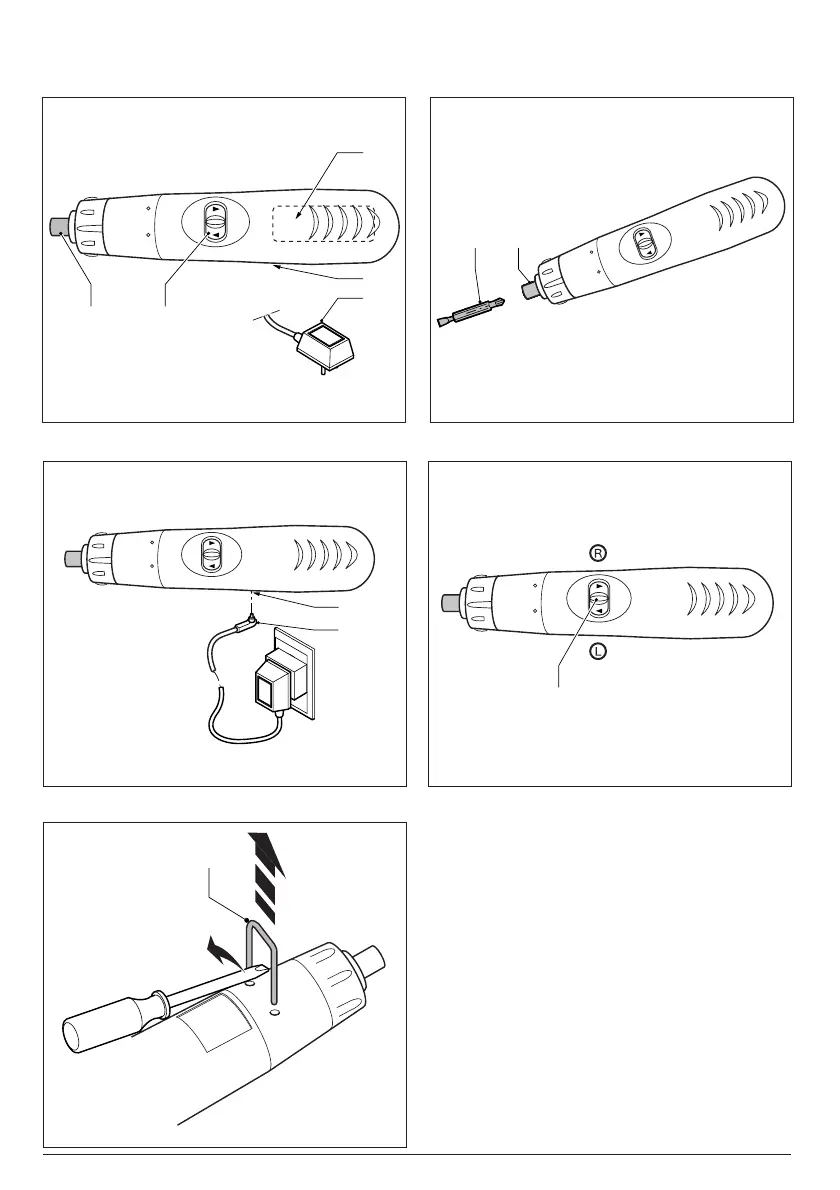 R

L