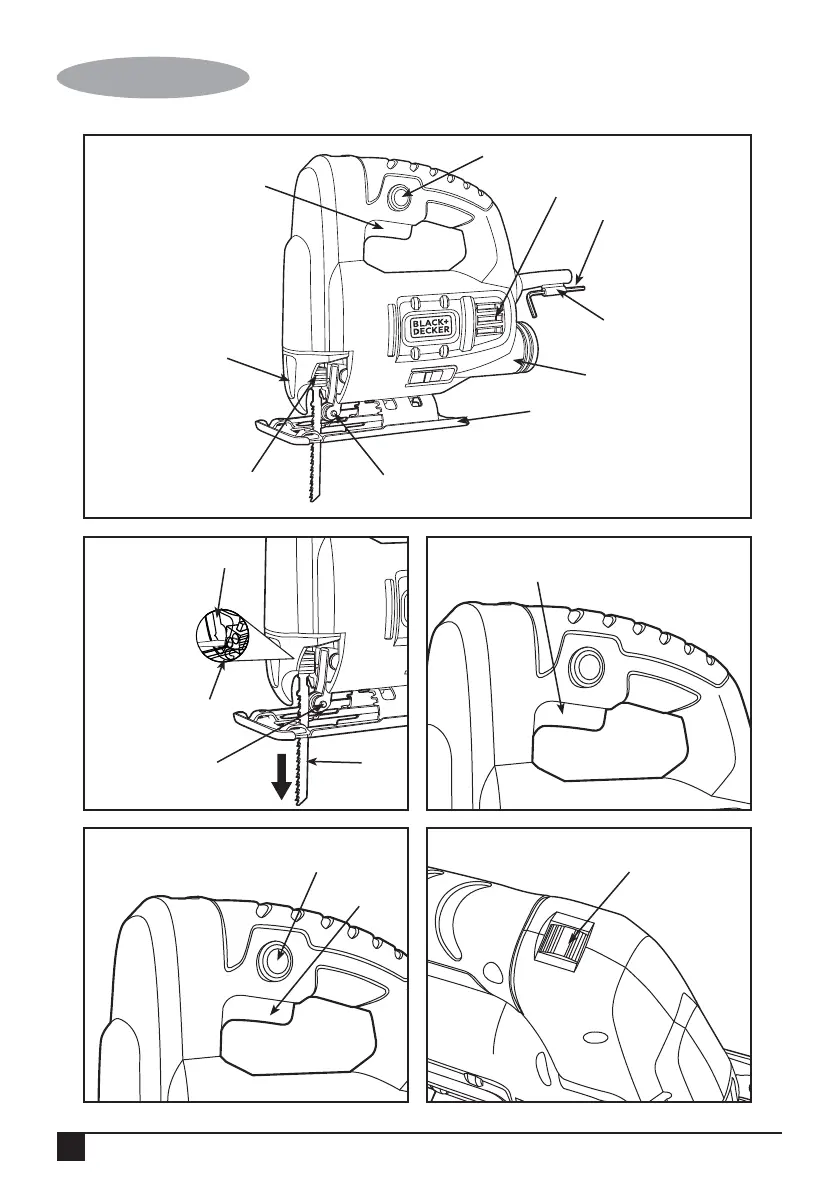 BLACK+DECKER