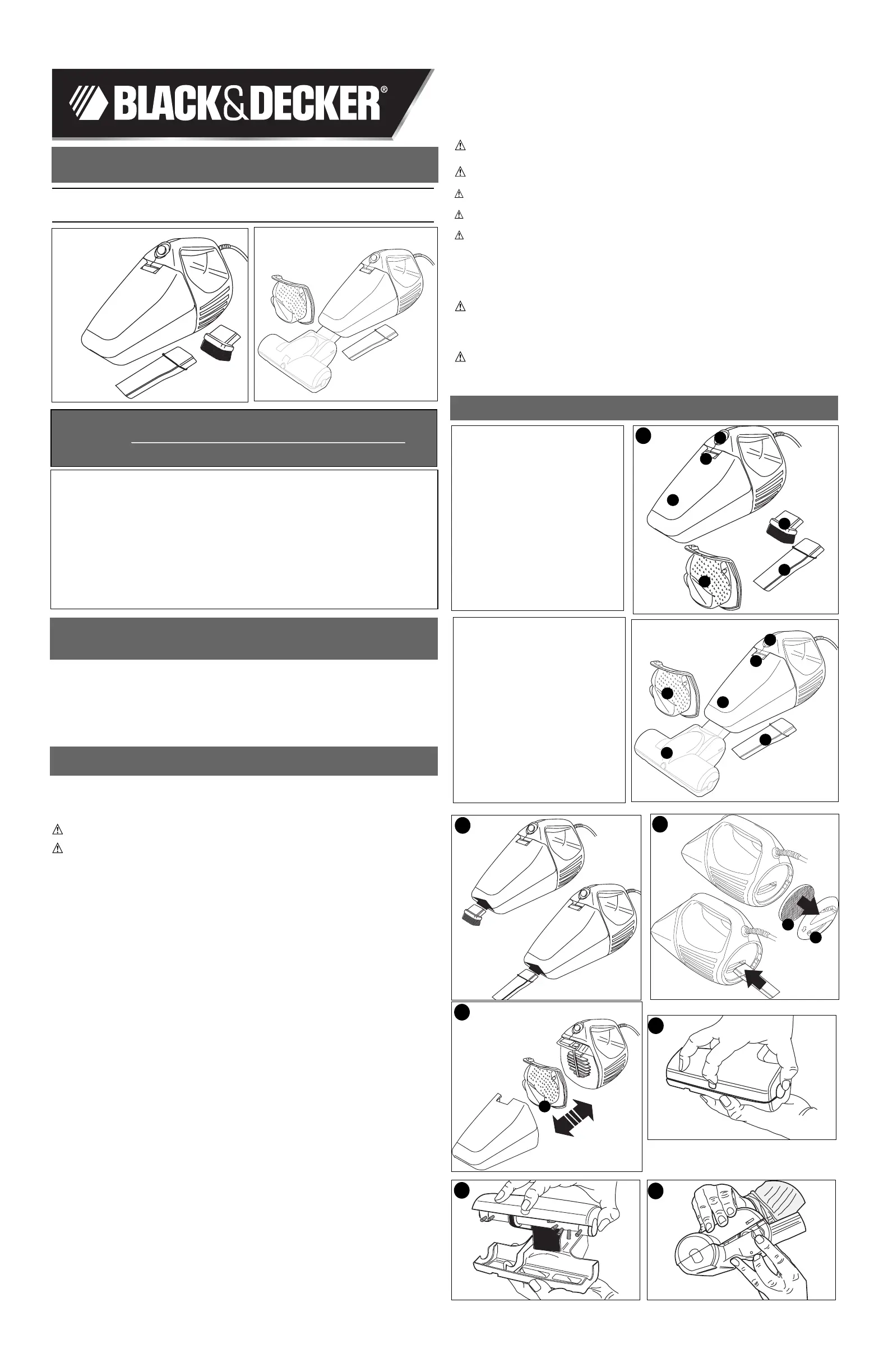 BLACK&DECKER®