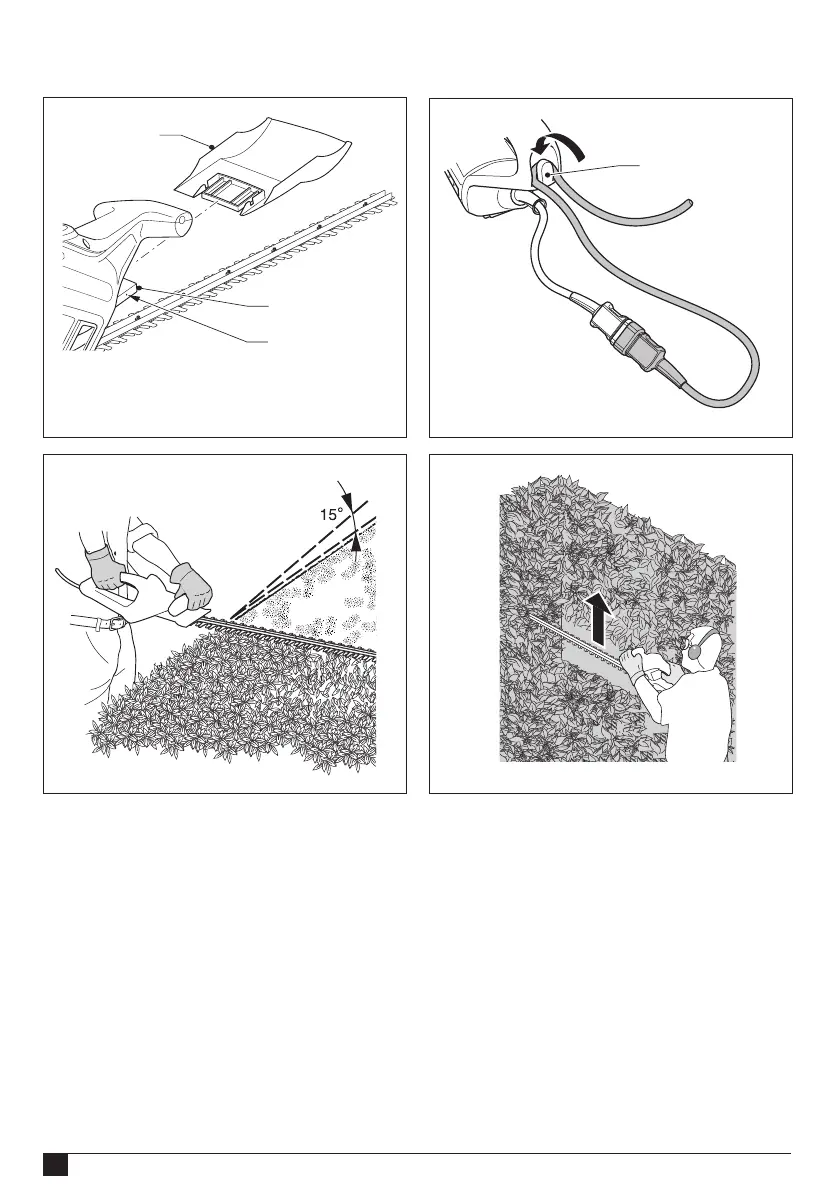 15°