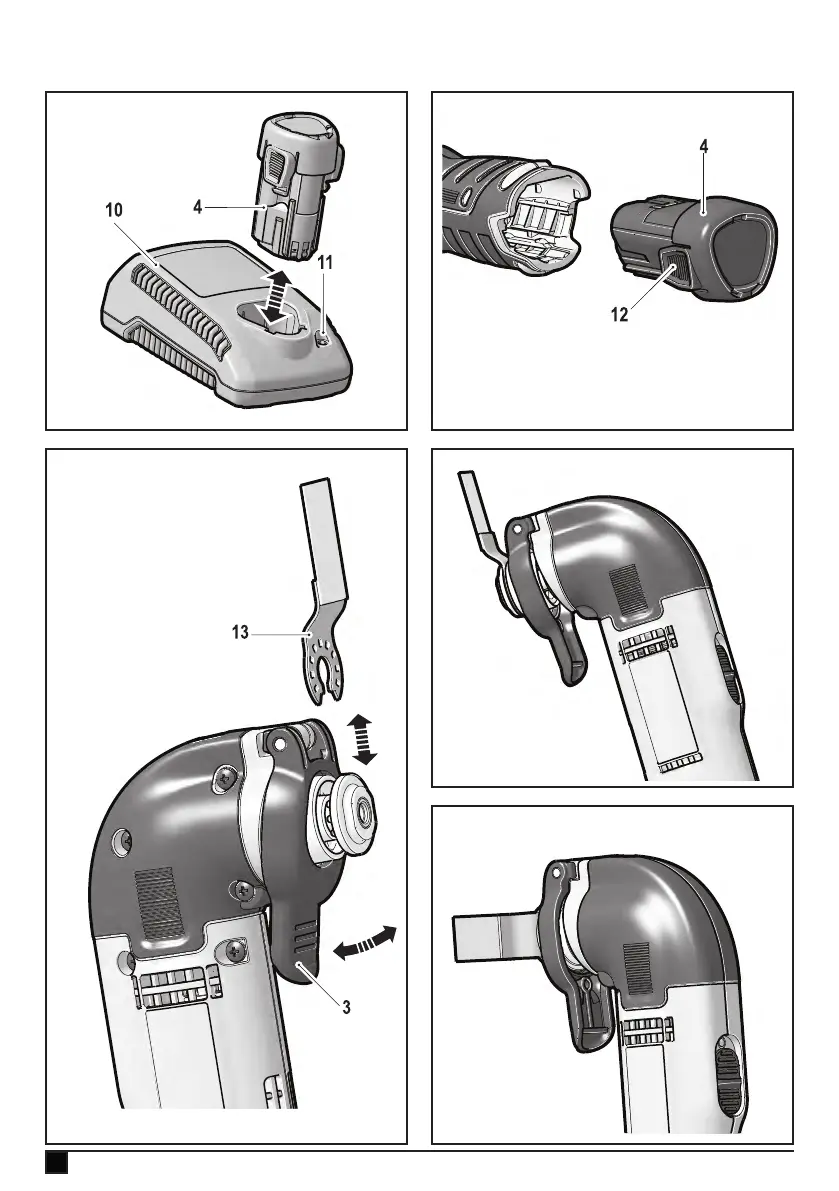 10
4
11
4
12
13
3