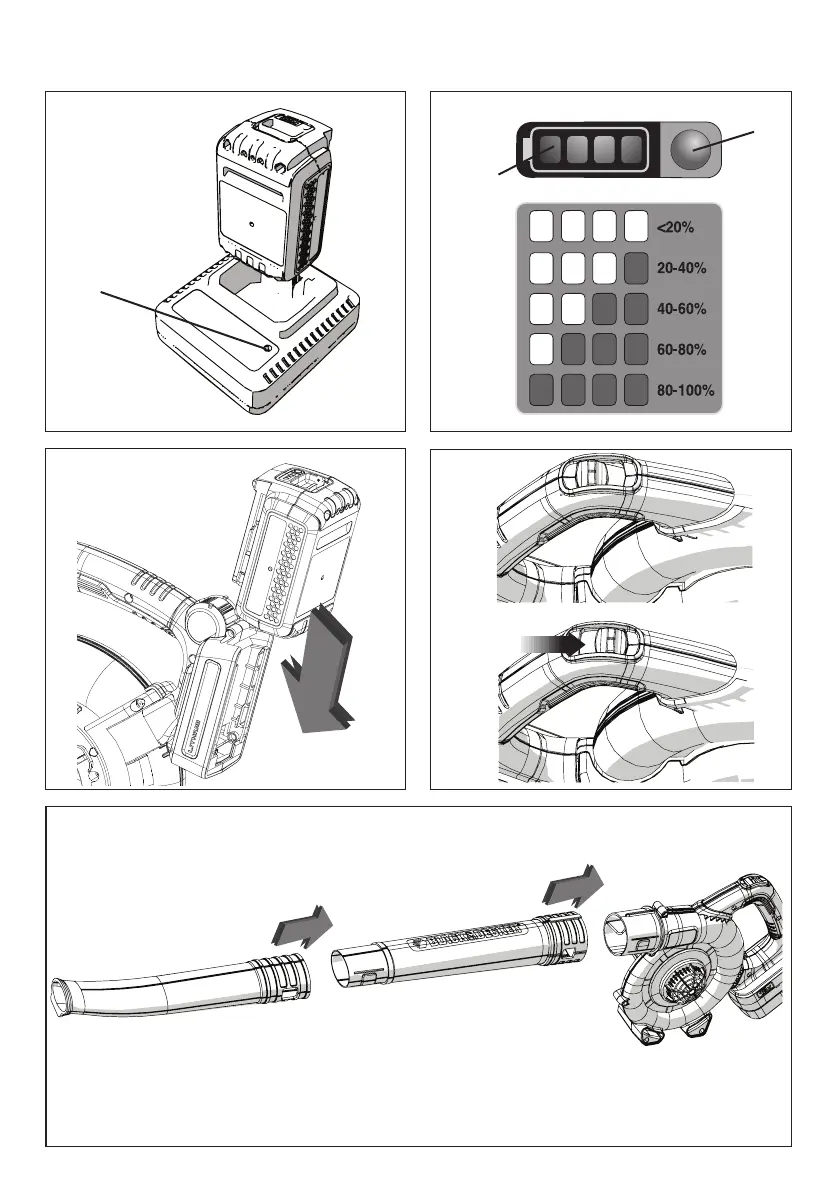 <20%

20-40%

40-60%

60-80%

80-100%