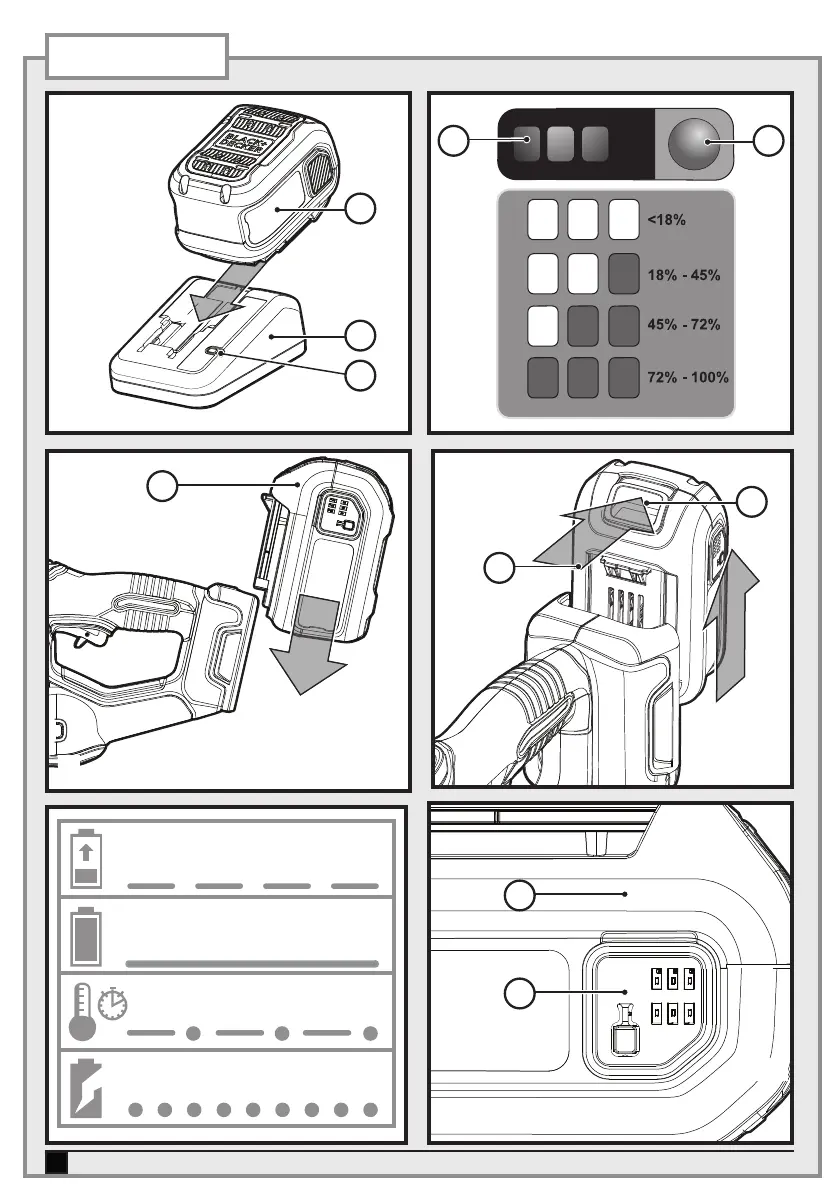 BLACK+DECKER

<18%

18% - 45%

45% - 72%

72% - 100%