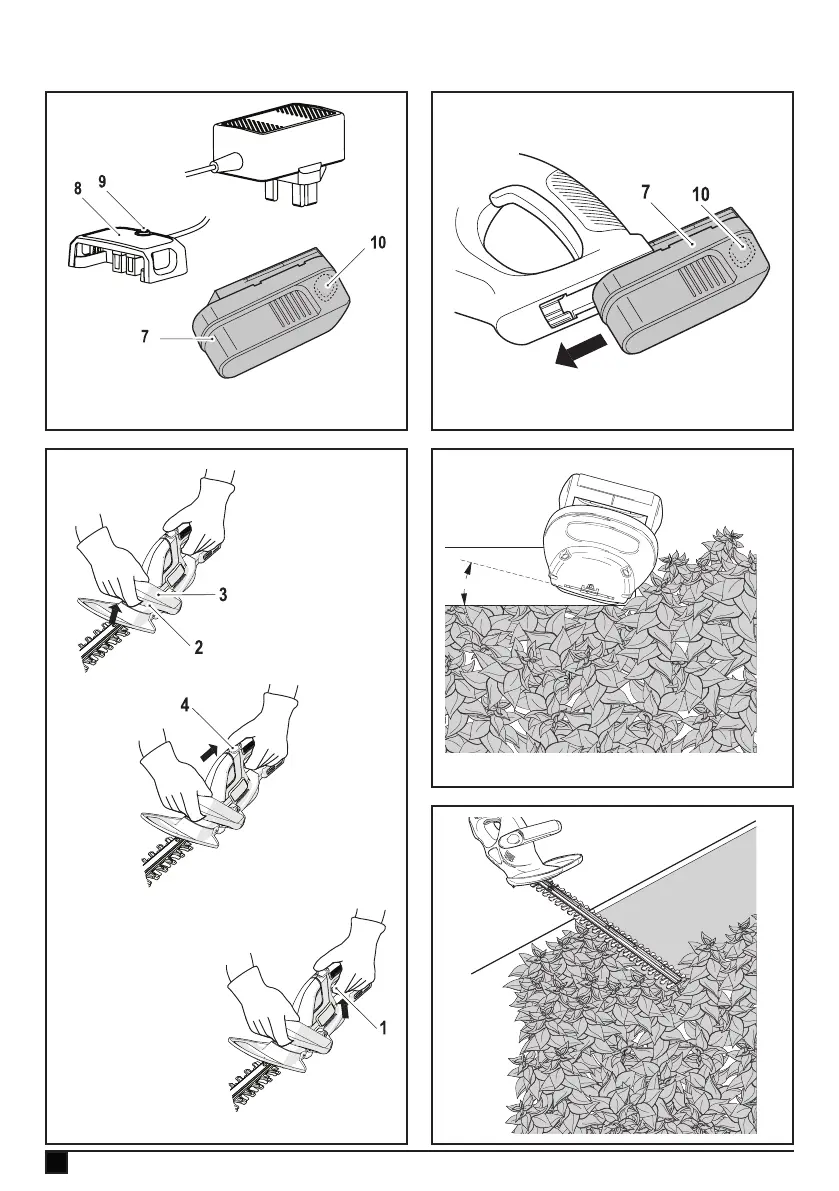 8
9
10
7
7
10
3
2
4
1