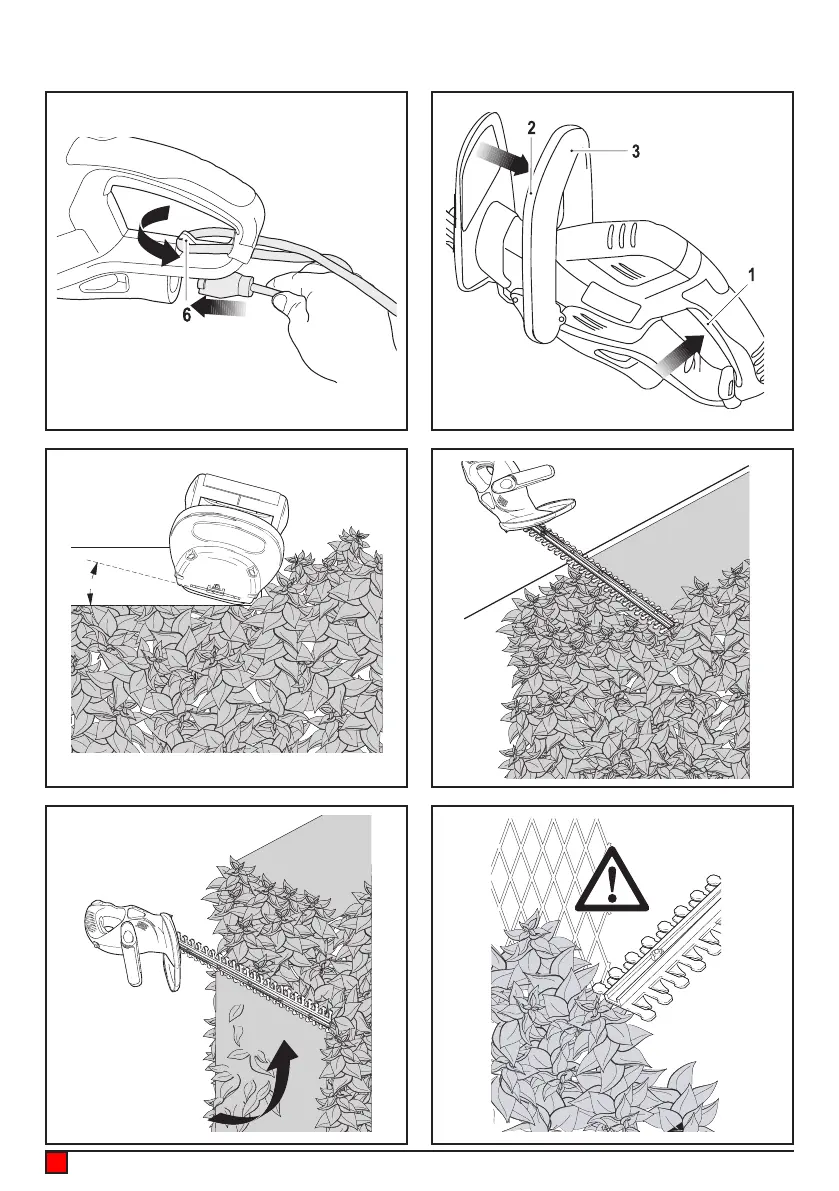 6

2
3
1