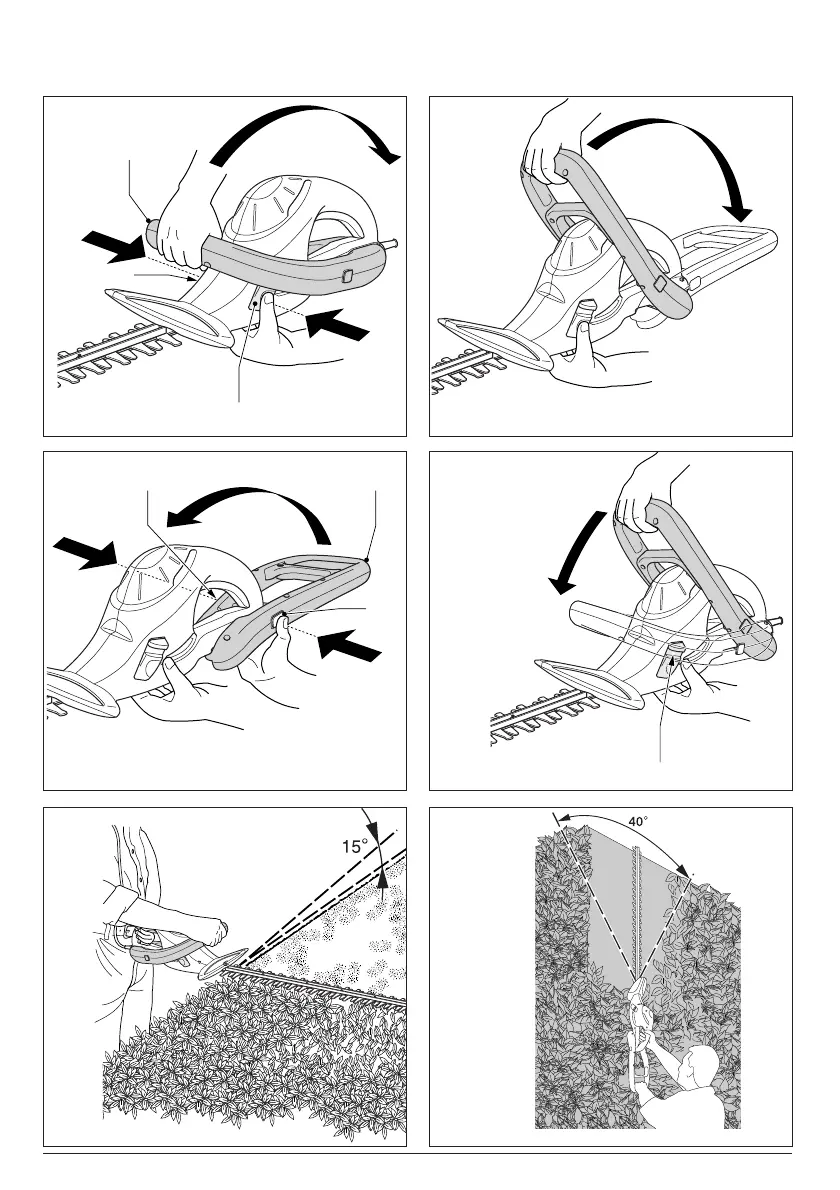 15°

40°