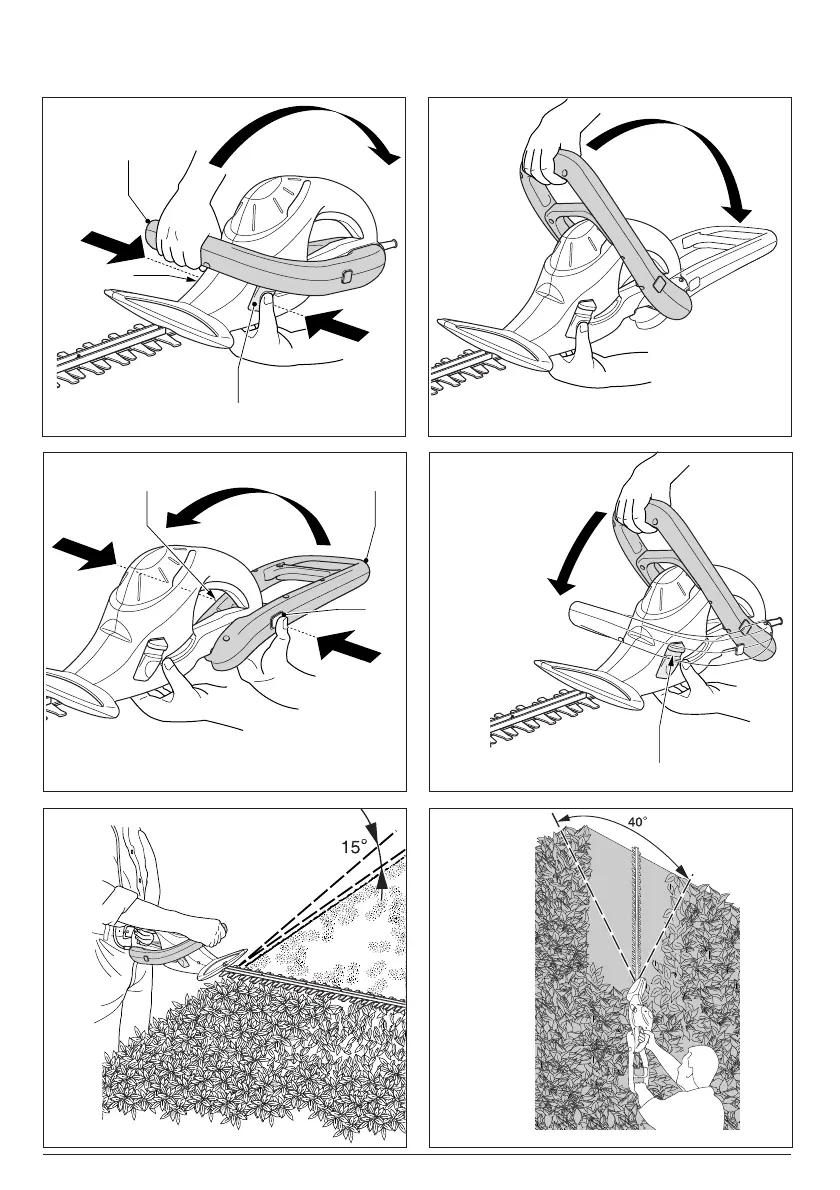 15°

40°