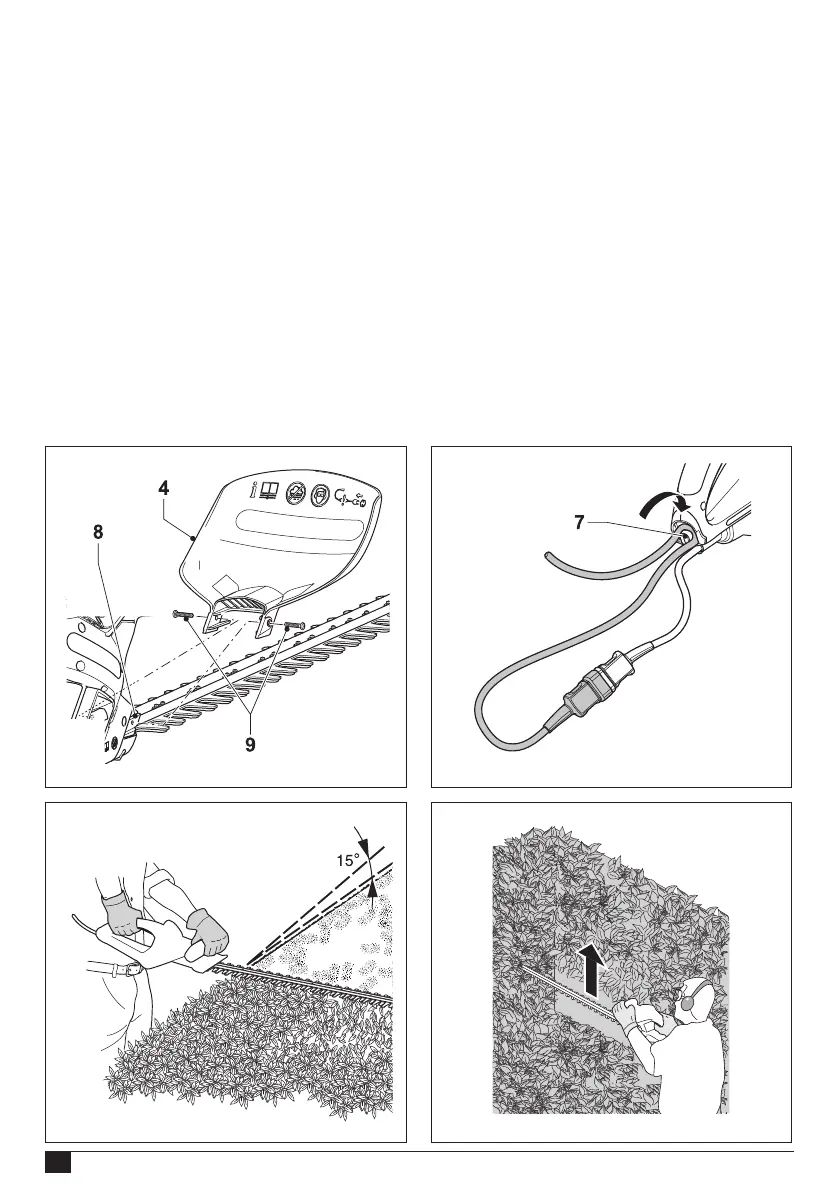 4
8
9
7
15°