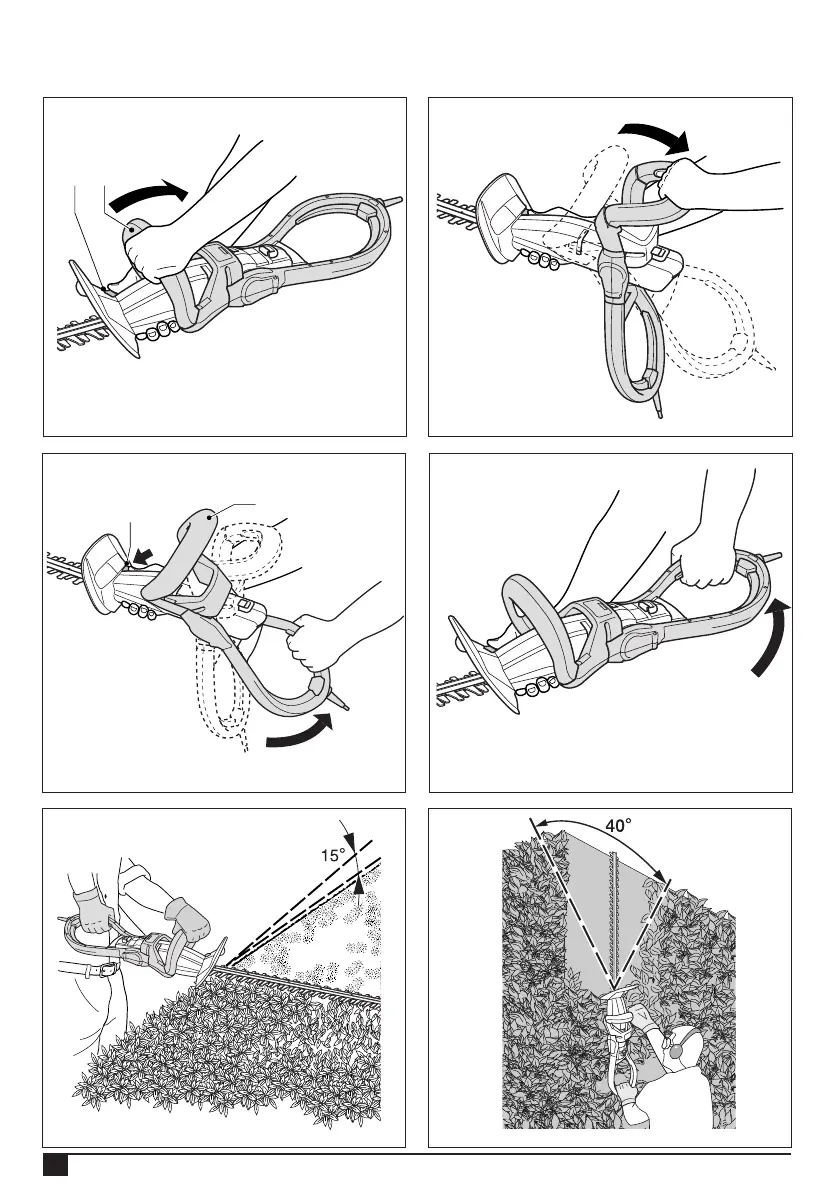 15°

40°