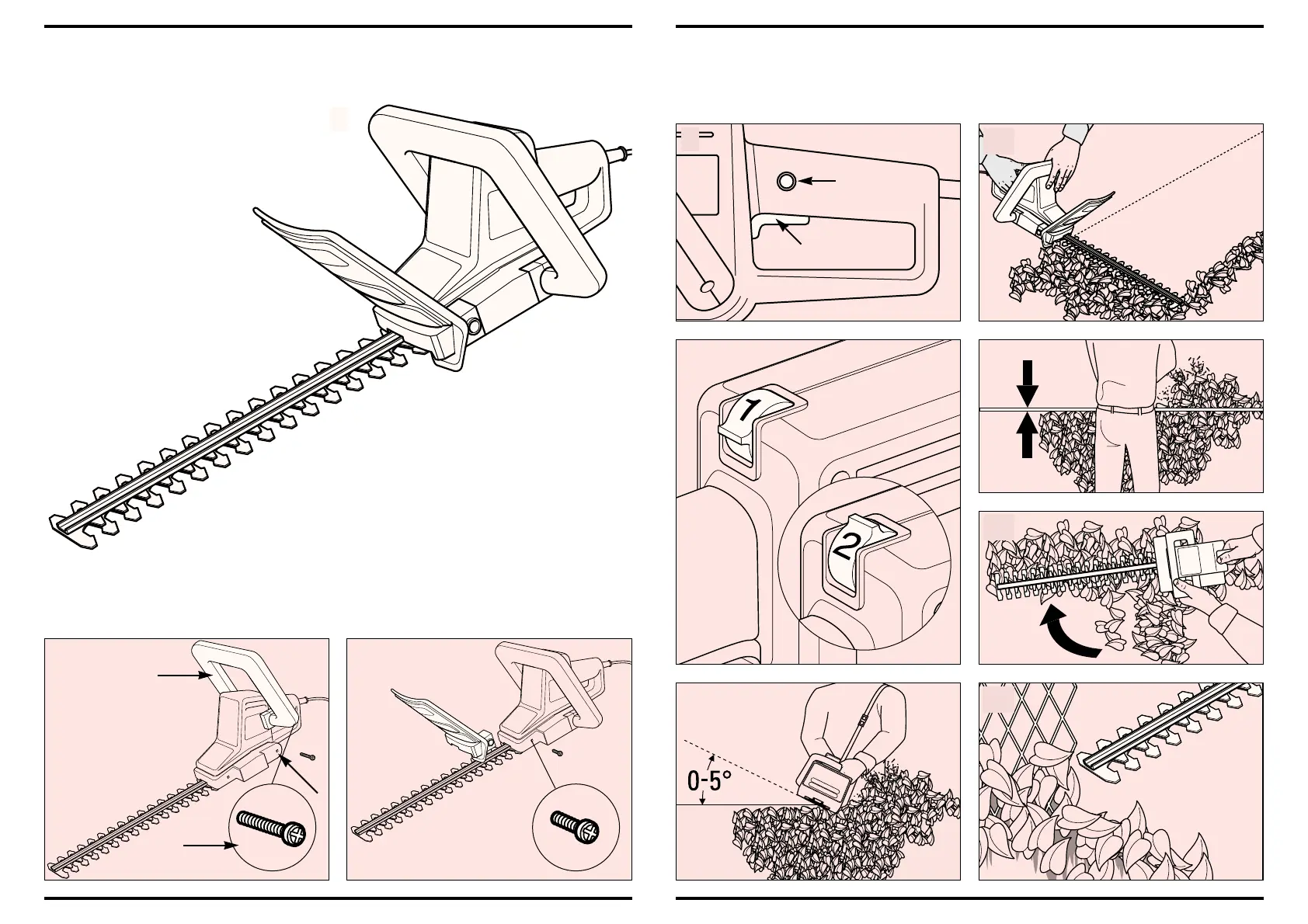 1

2

0-5°