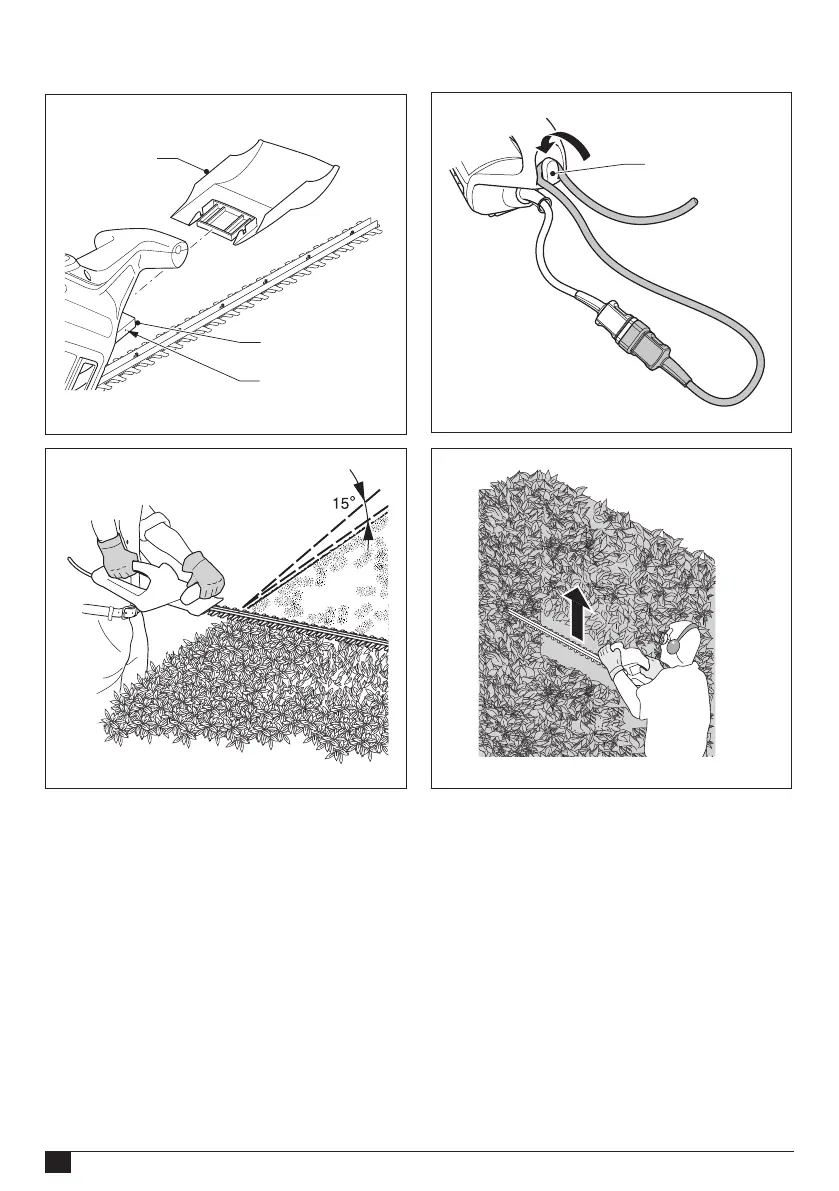 15°