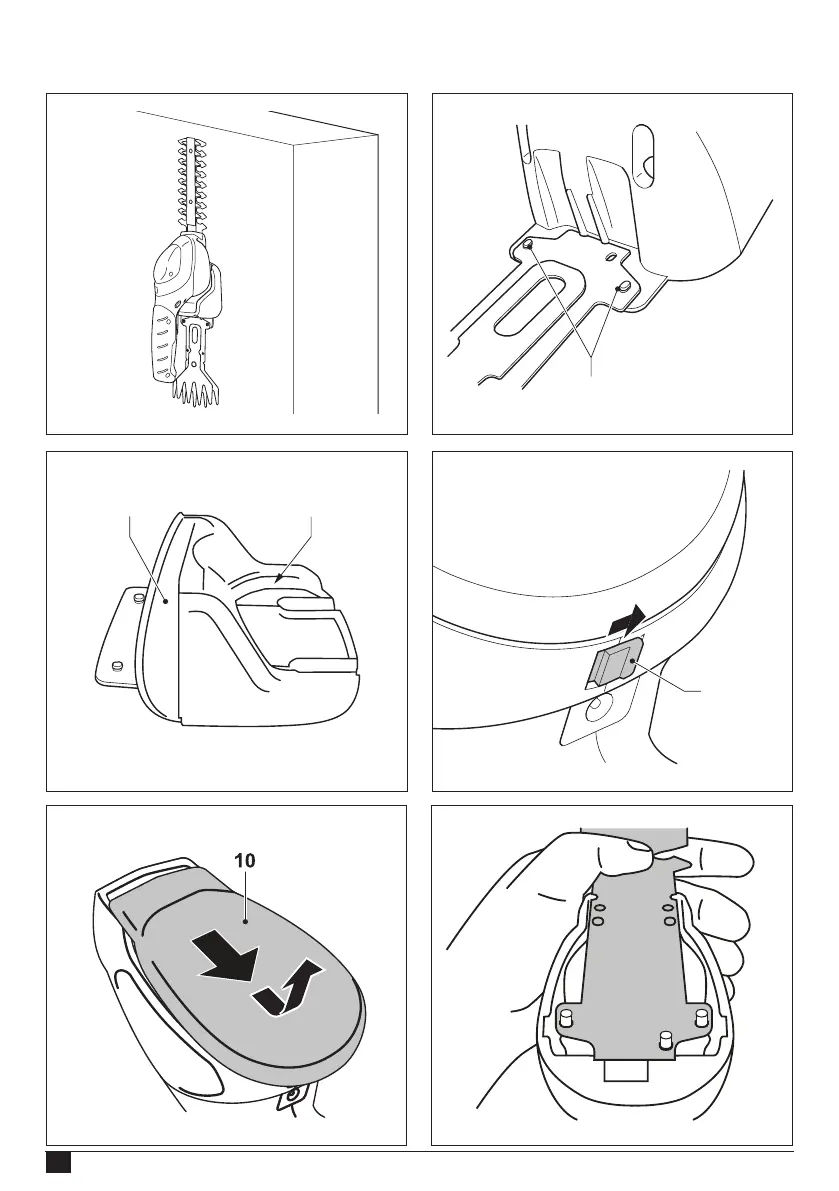 10