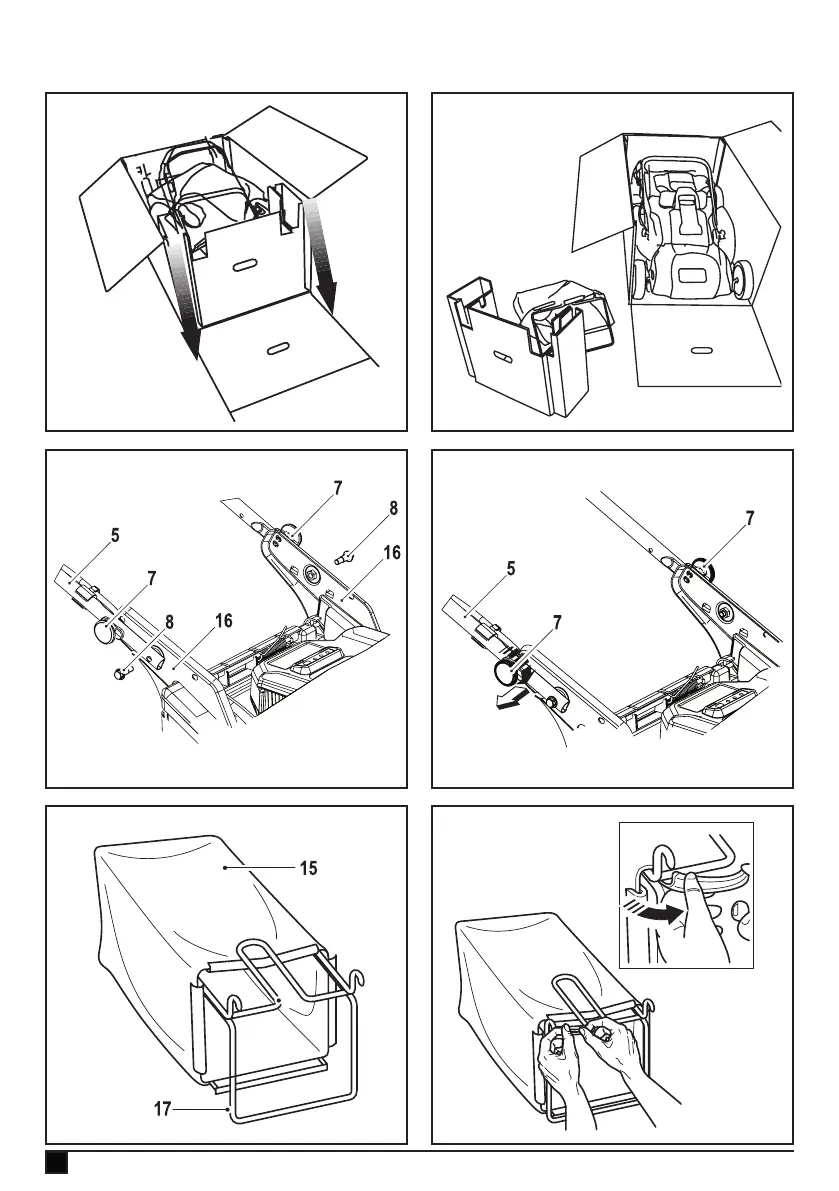 7
8
5
16
7
8
16

7
5
7

15
17