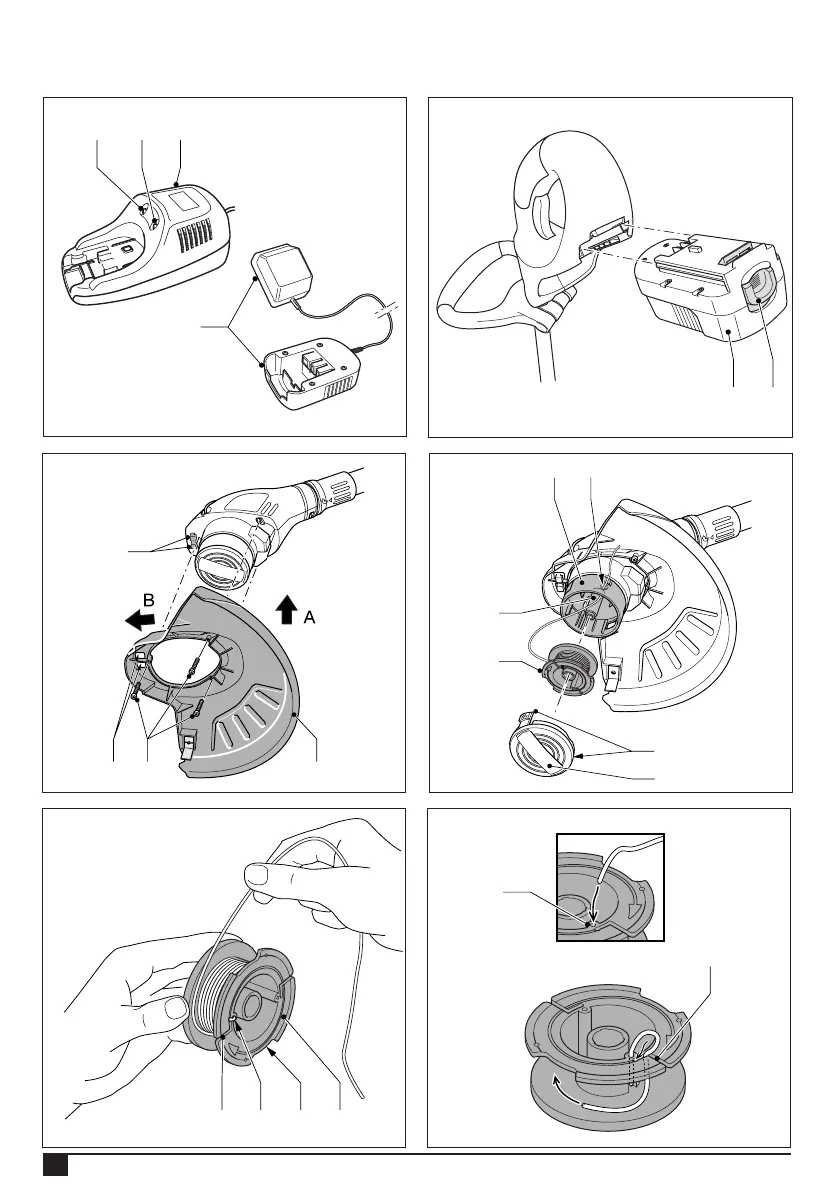 B

A